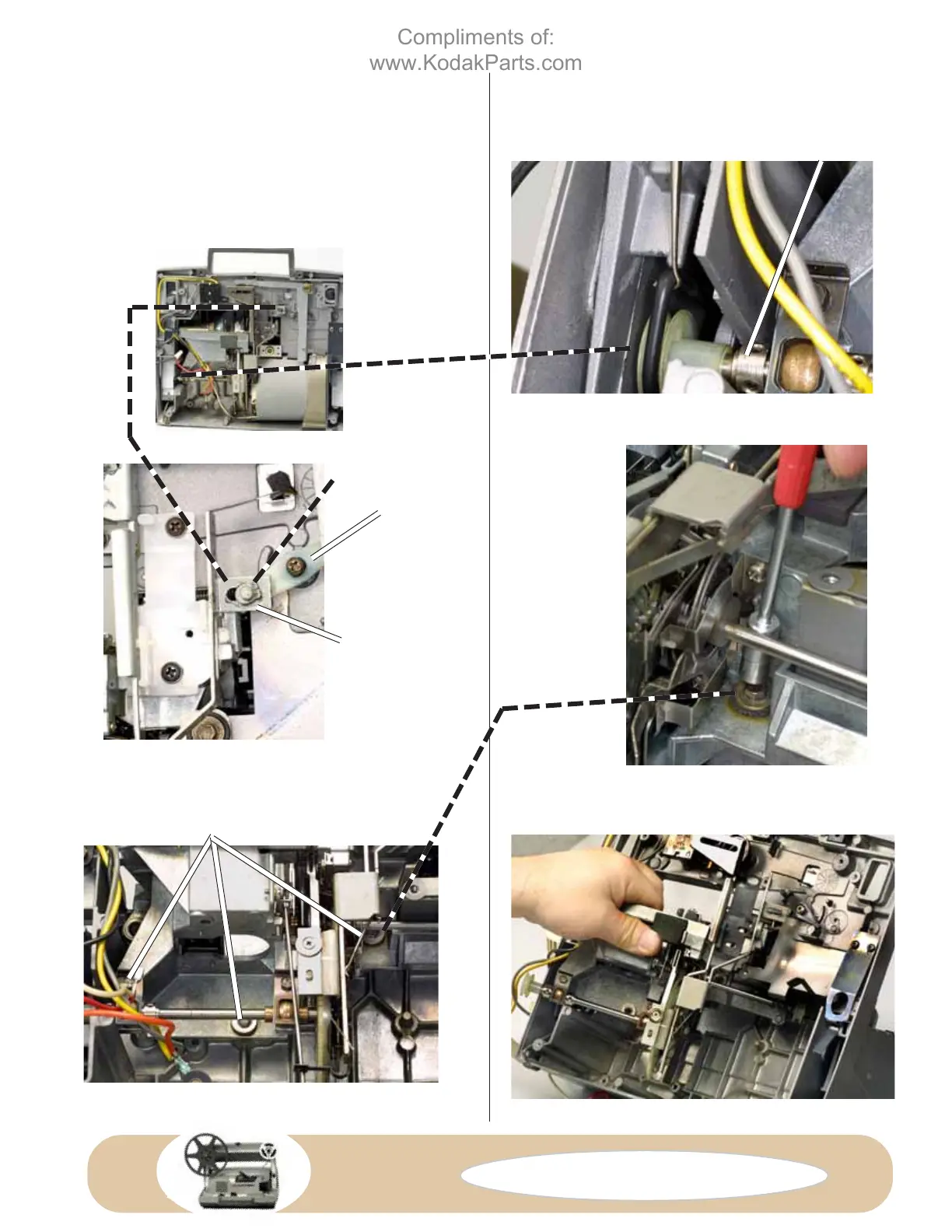 Compliments of:
www.KodakParts.com