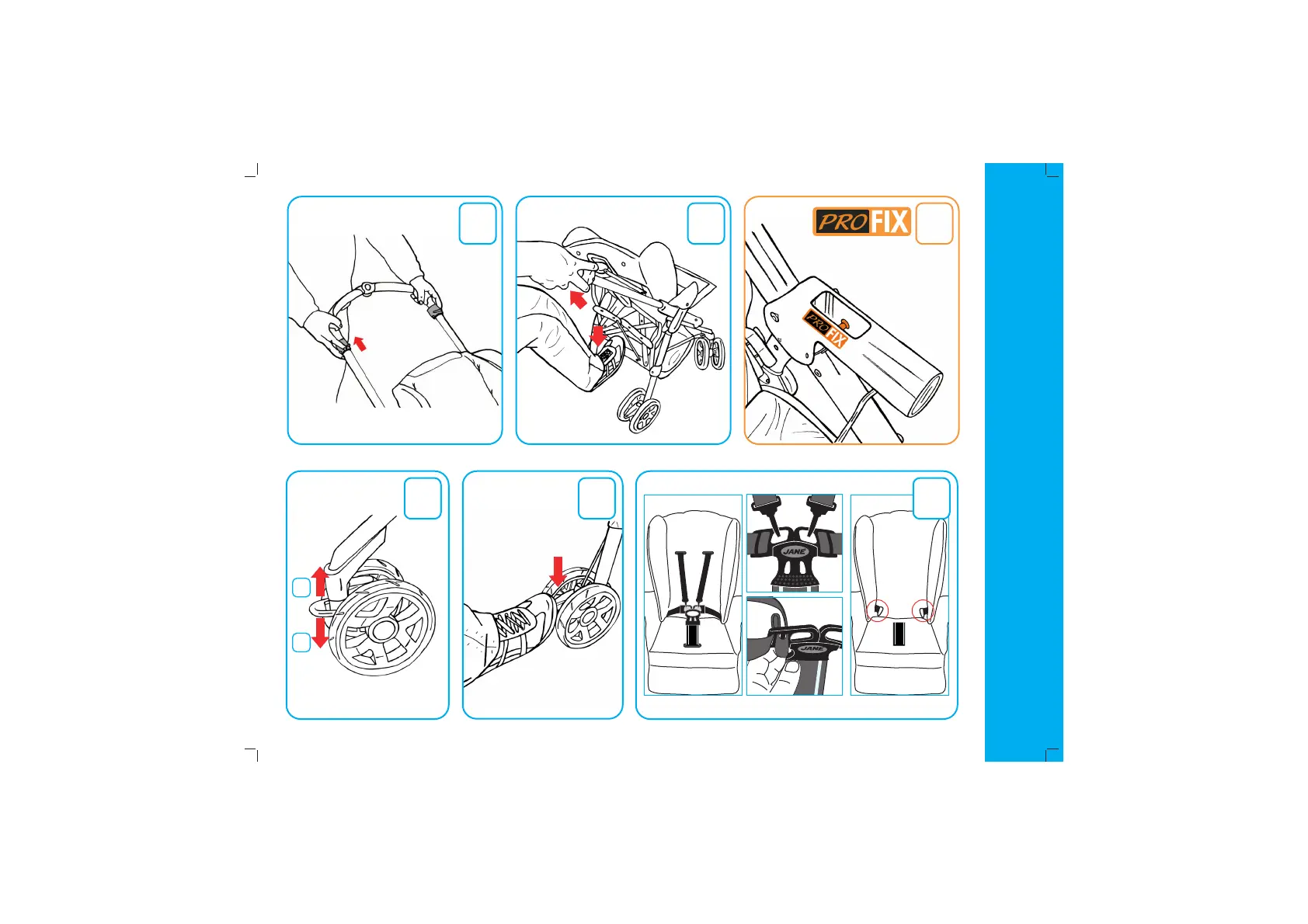 PRO FIX

PRO FIX

JANE

JANE