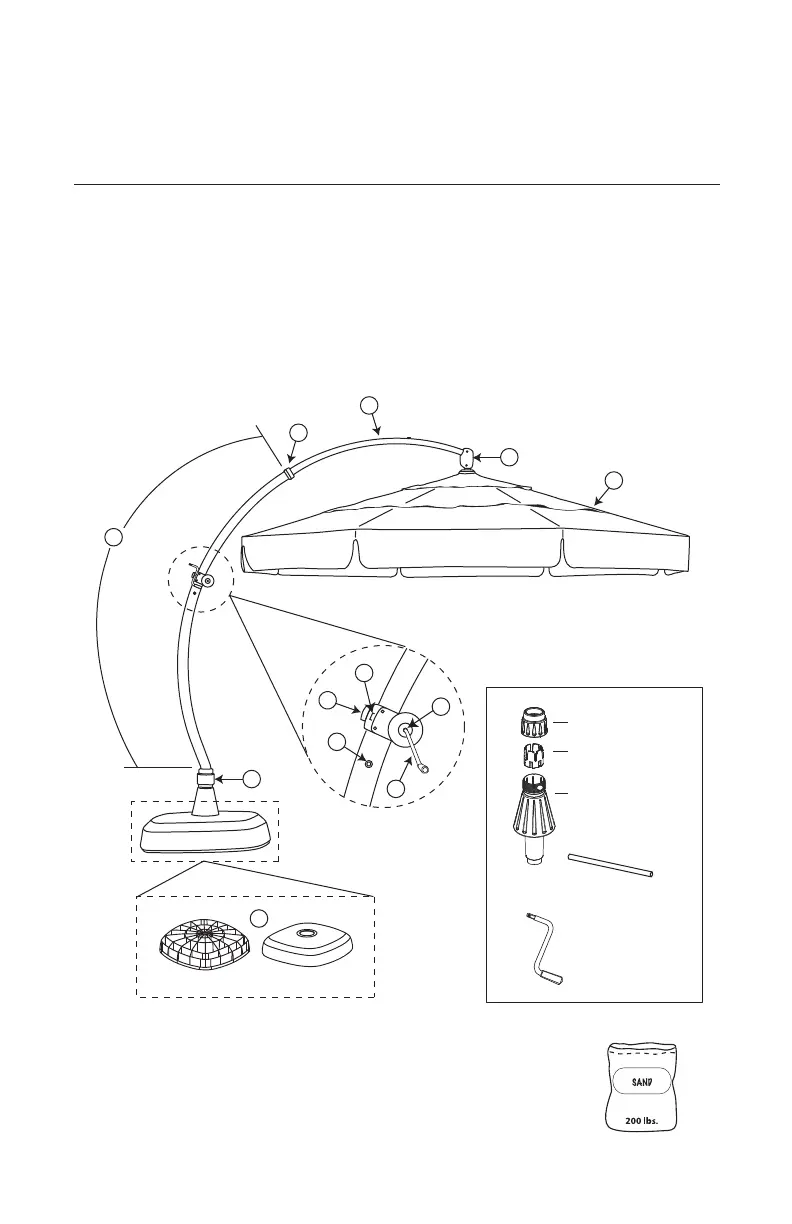 SAND

200 lbs.