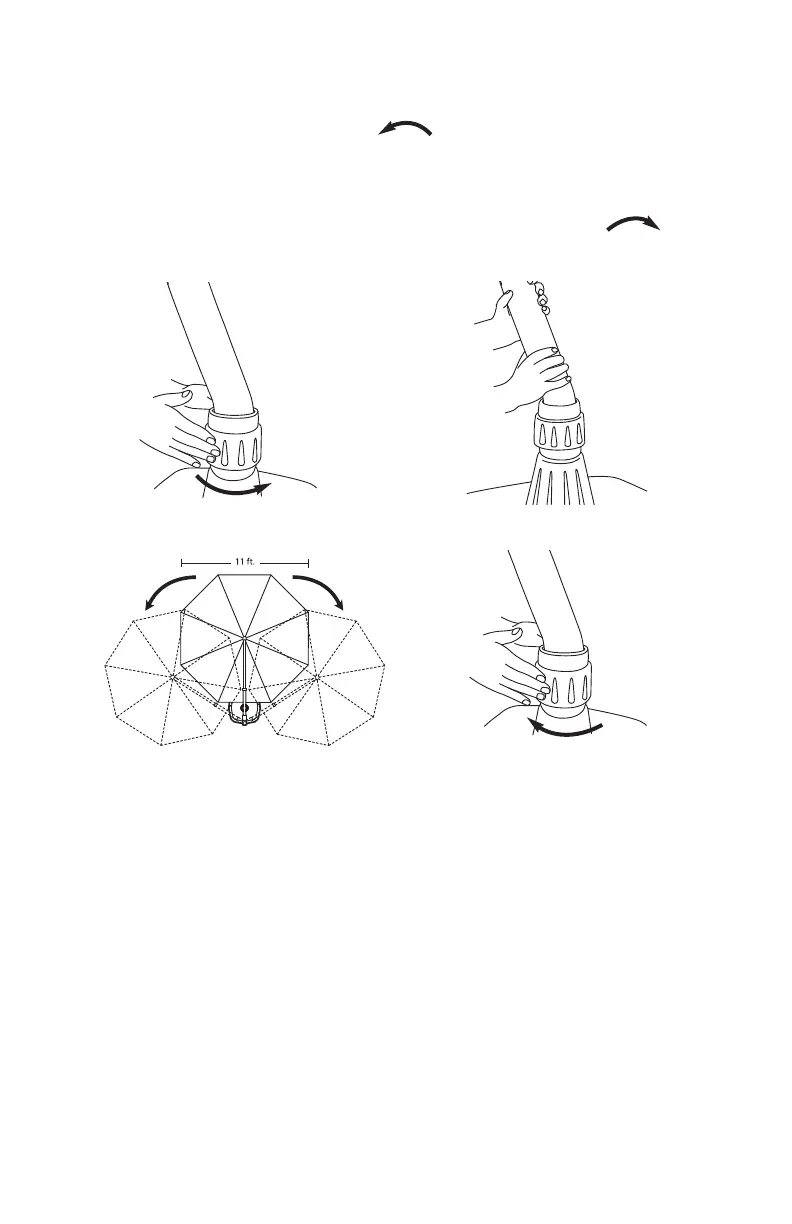 11 ft.