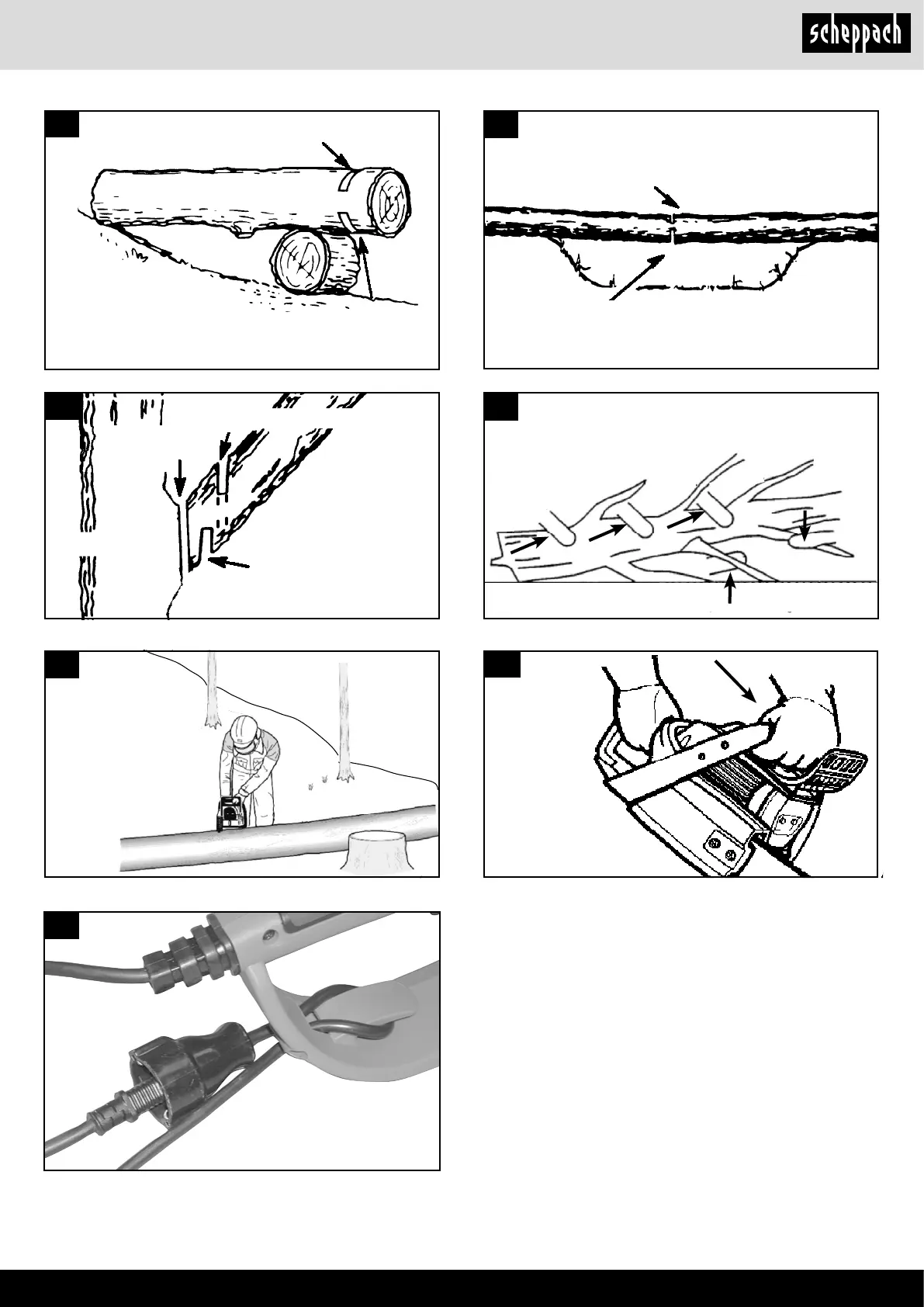 scheppach