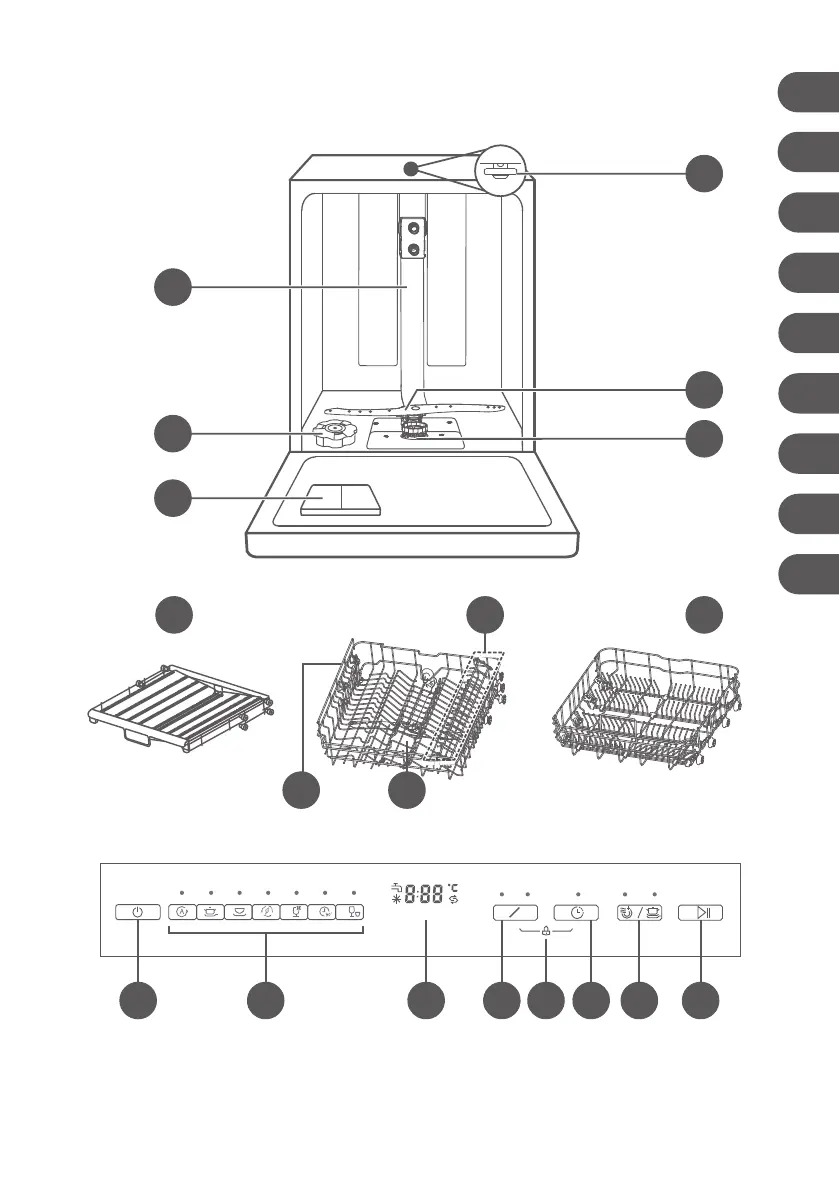 8:88 °C