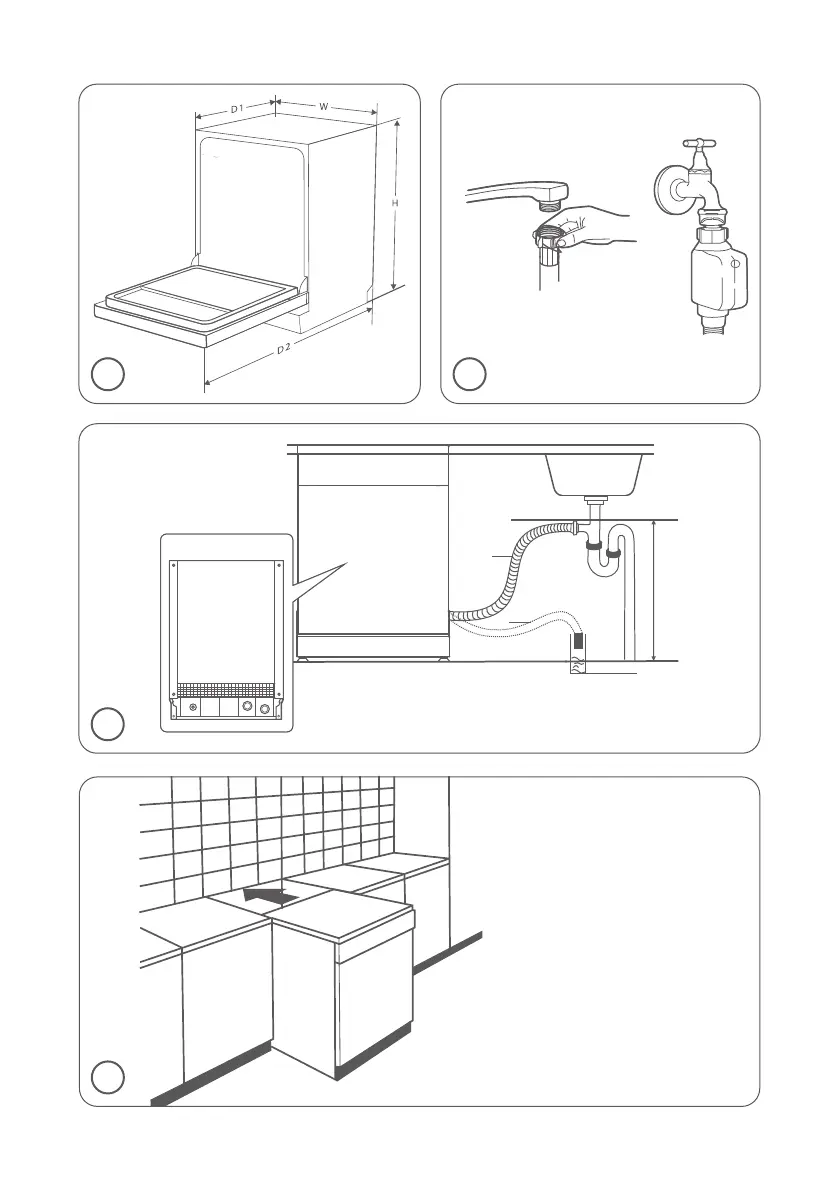 D1
W
H
D2