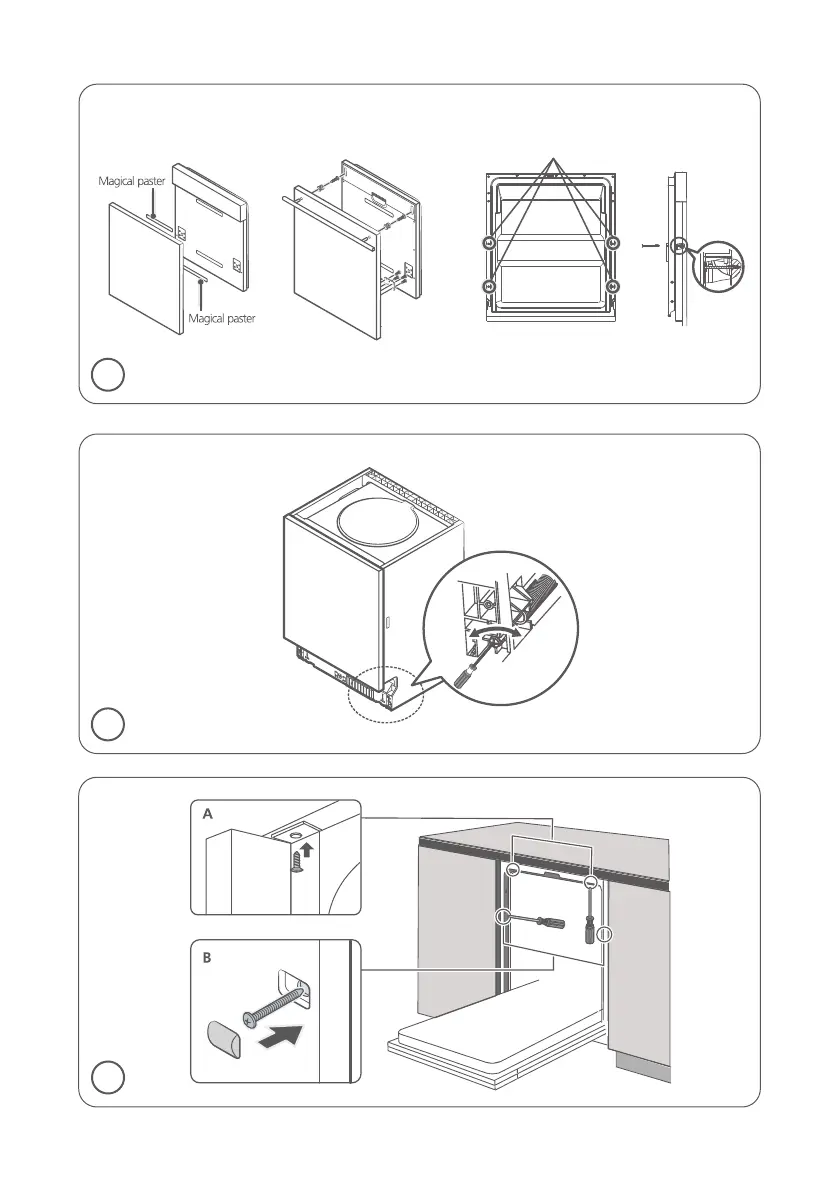 Magical paster

Magical paster

A

B