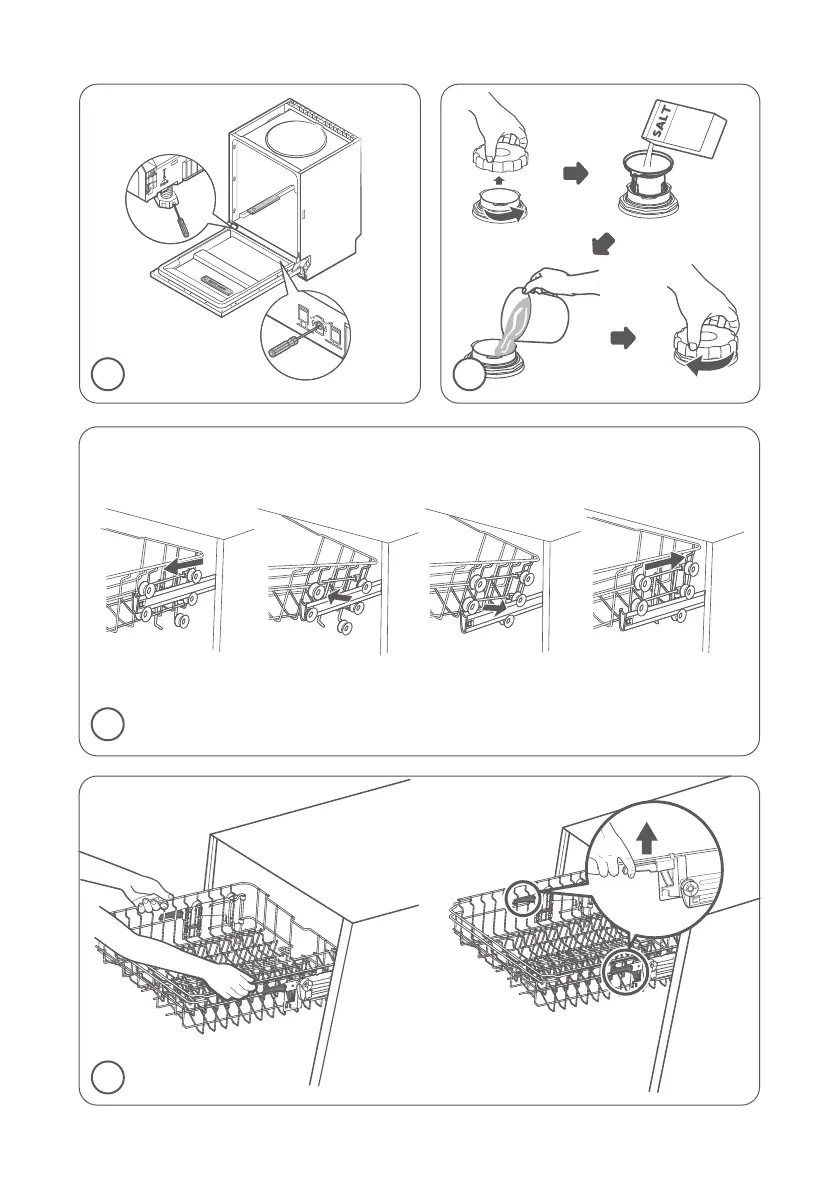 SALT