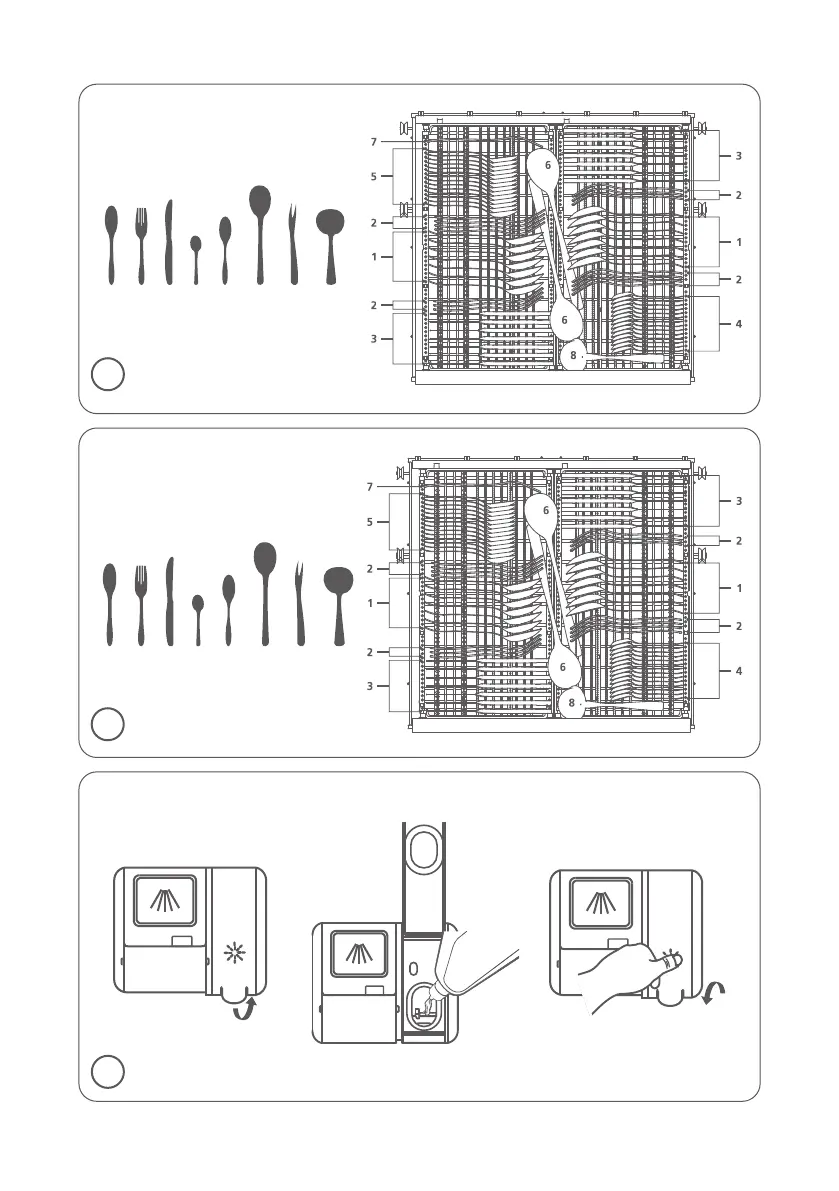 7
5
2
1
2
3
6
6
8
3
2
1
2
4

7
5
2
1
2
3
6
6
8
3
2
1
2
4