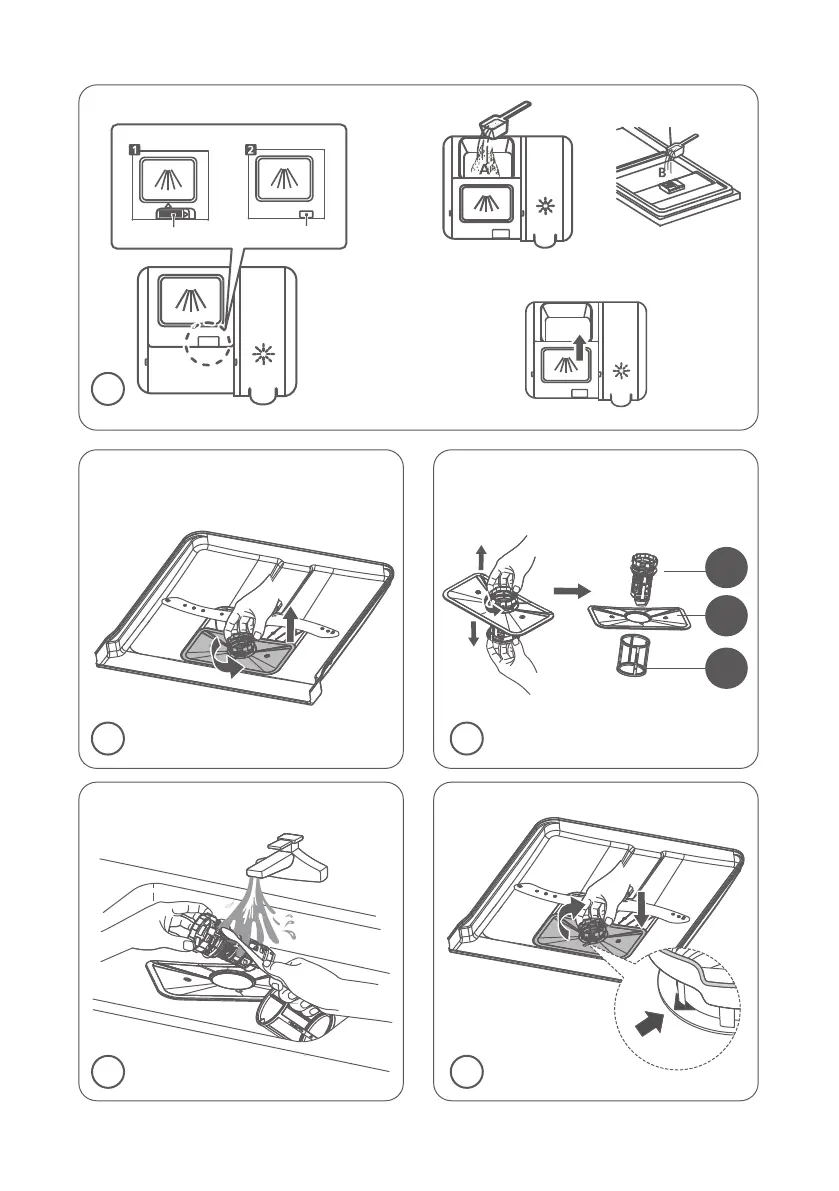 1
2
A
B