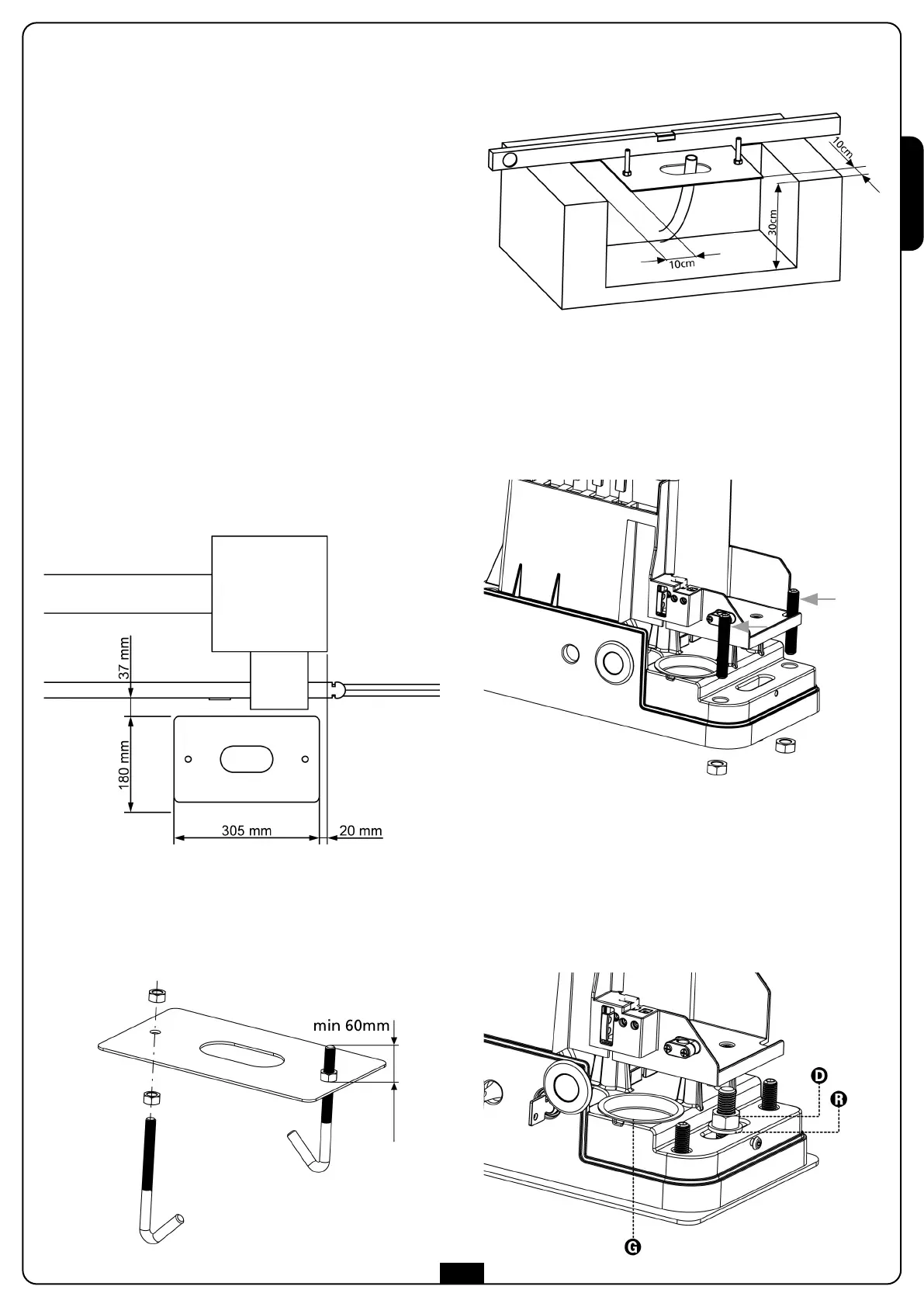 10cm
30cm
10cm

37 mm
180 mm
305 mm
20 mm

min 60mm

D
R
G