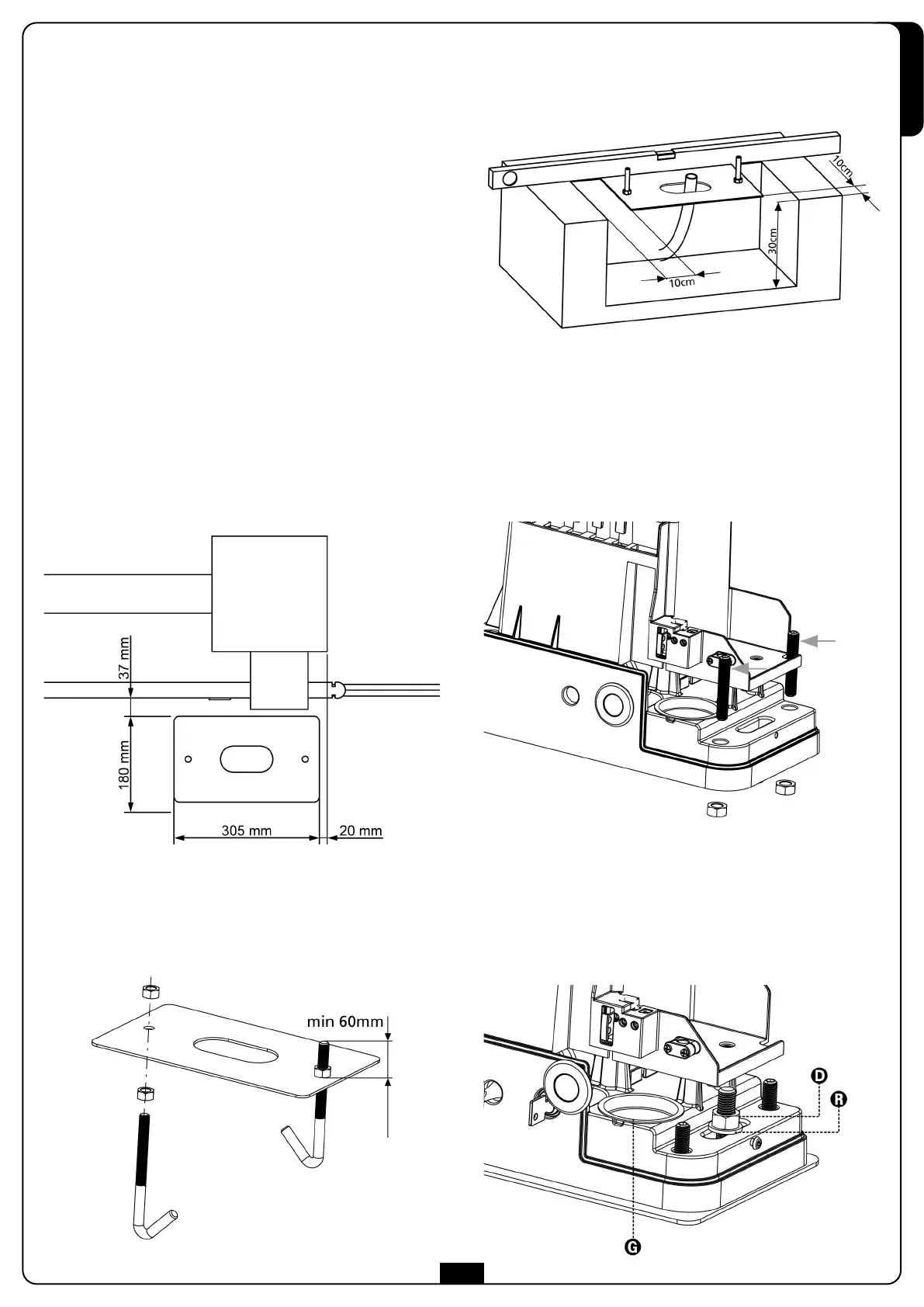 10cm
30cm
10cm

37 mm
180 mm
305 mm
20 mm

min 60mm

D
R
G