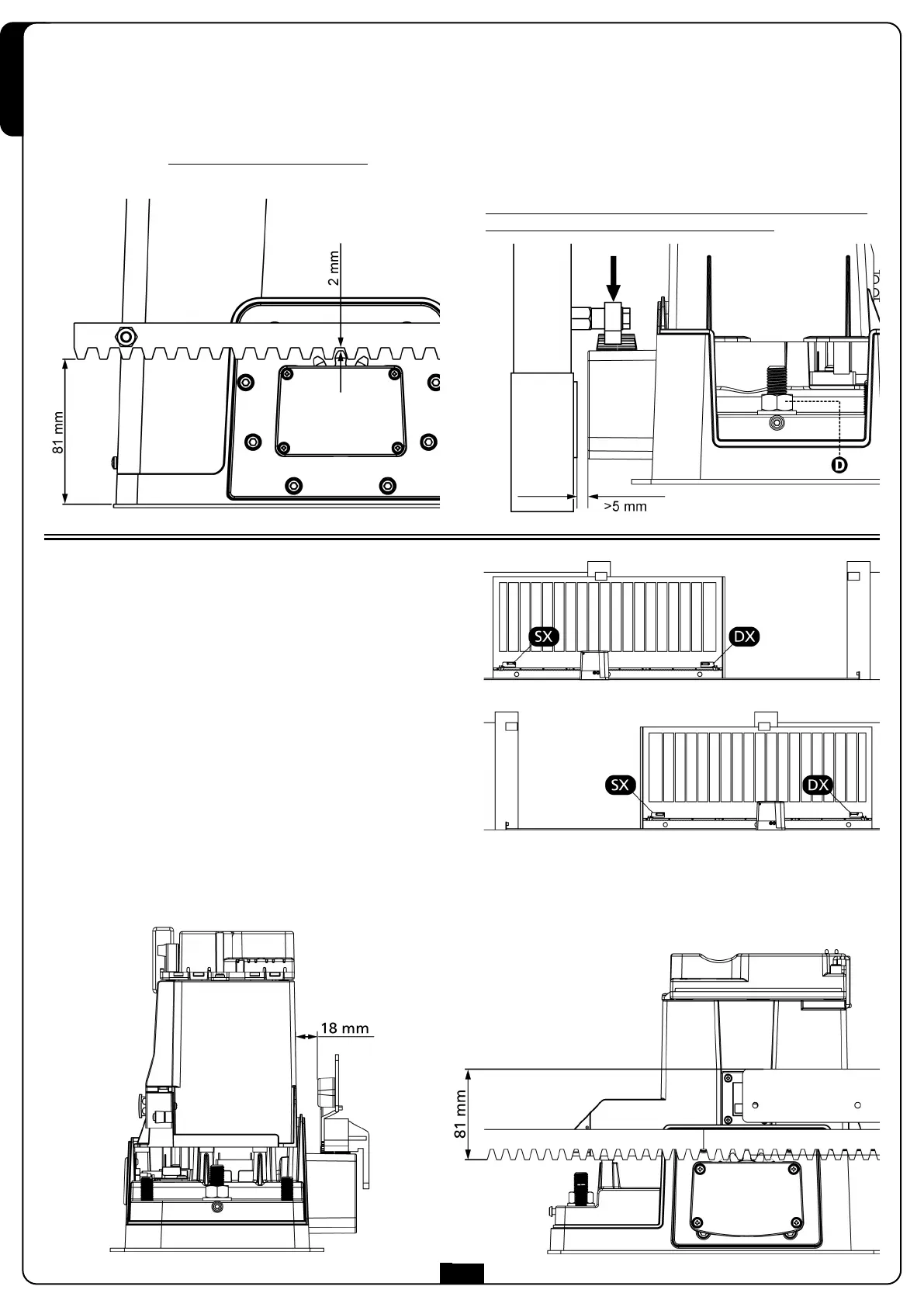 2 mm

81 mm

D

>5 mm

SX

DX

SX

DX

18 mm

81 mm