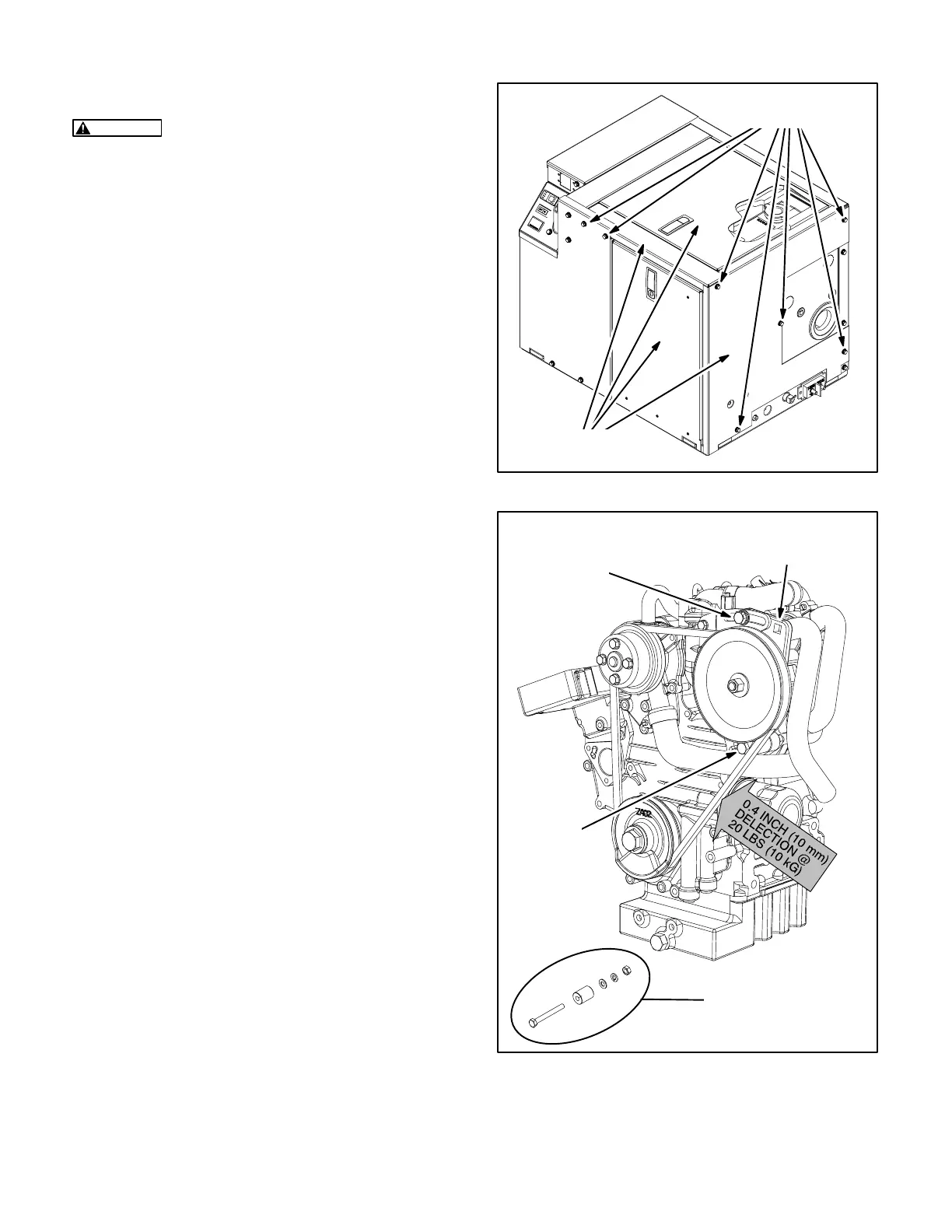 0.4 INCH (10 mm) DELECTION @ 20 LBS (10 kG)