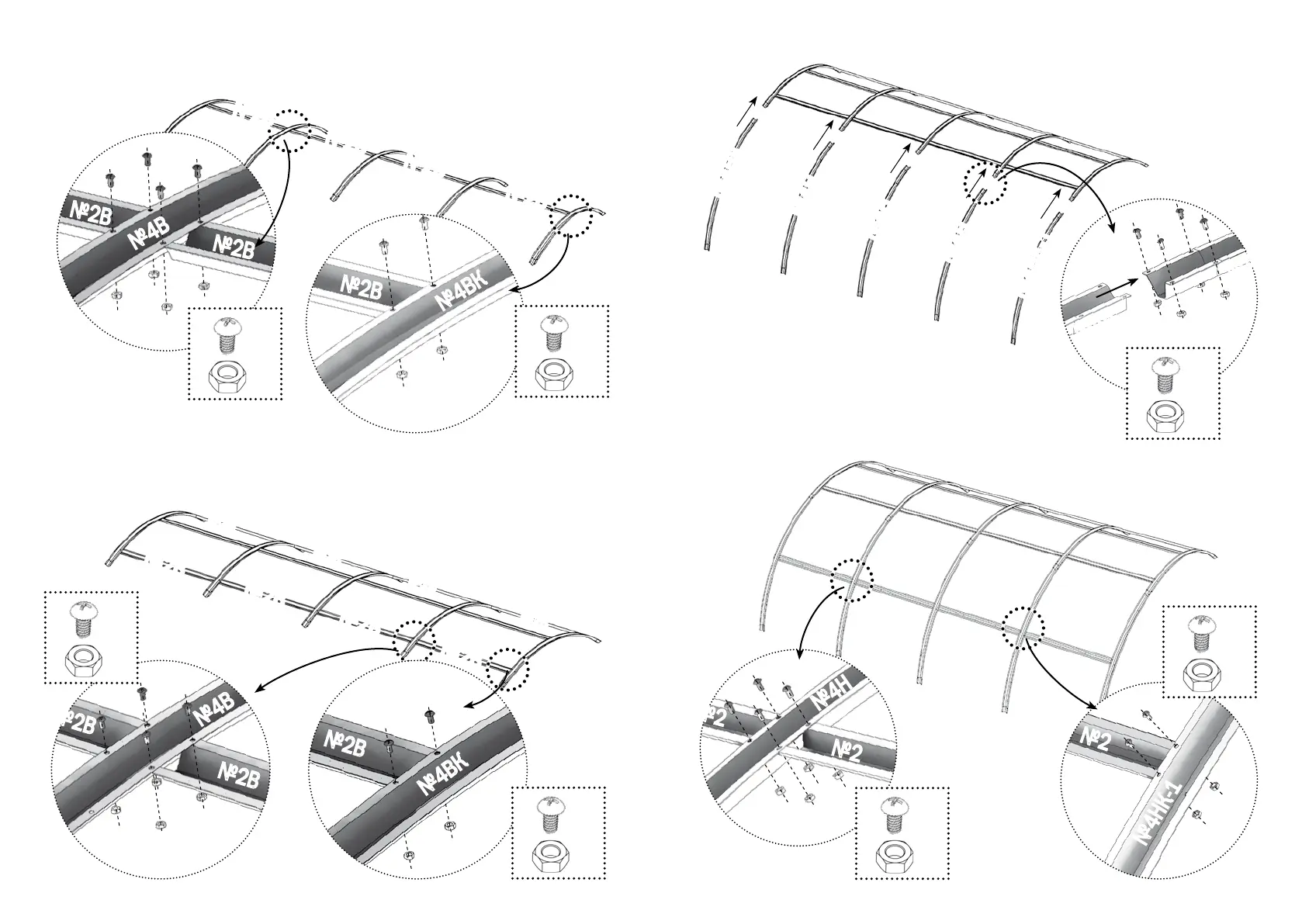 №2В
№4В
№2В
№2В
№4ВК
№2В
№4В
№2В
№2В
№4ВК
№2
№4Н
№2
№2
№4НК-1