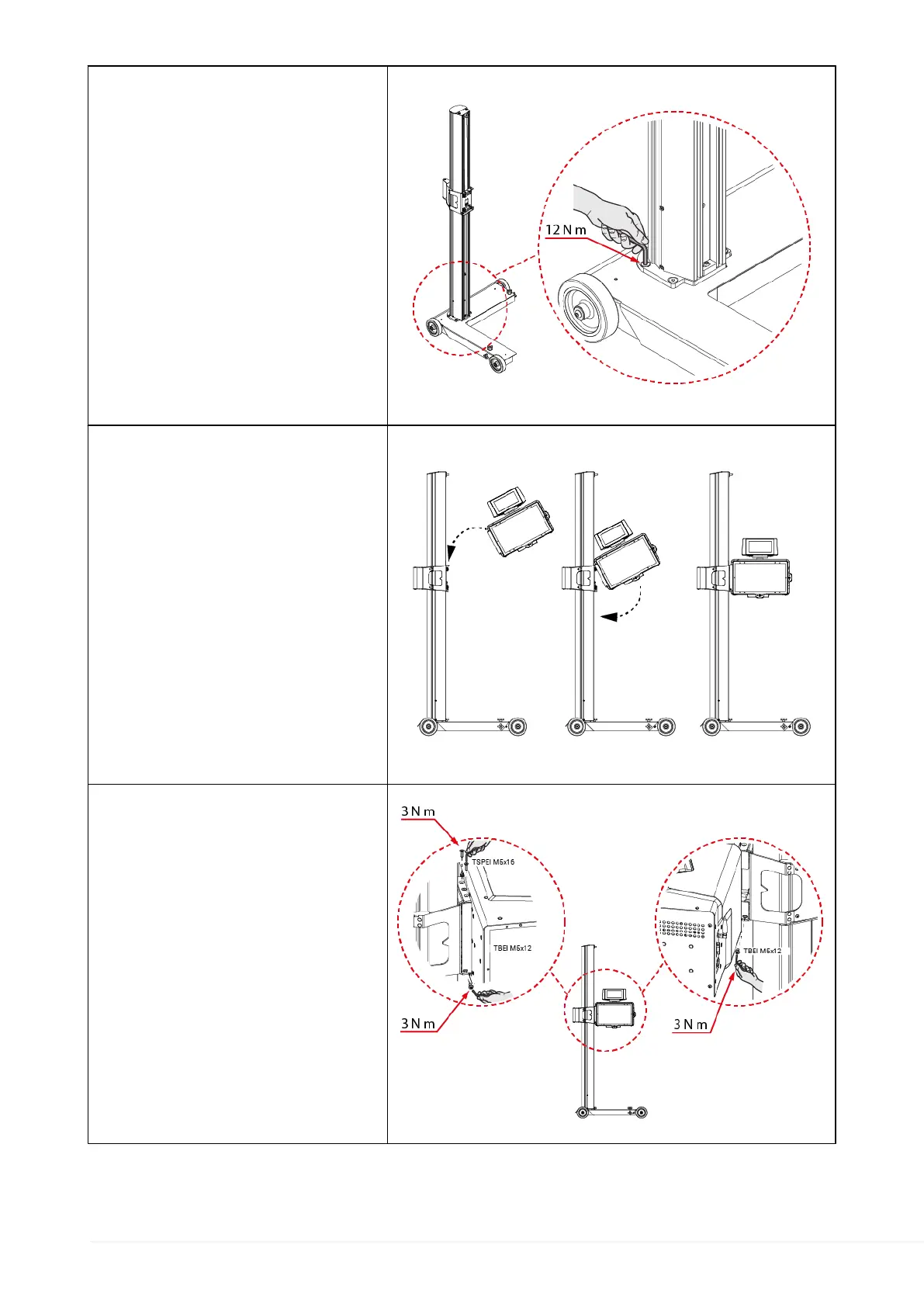 12 N m

3 N m

TSPEI M5x16

TBEI M5x12

3 N m

TBEI M5x12

3 N m