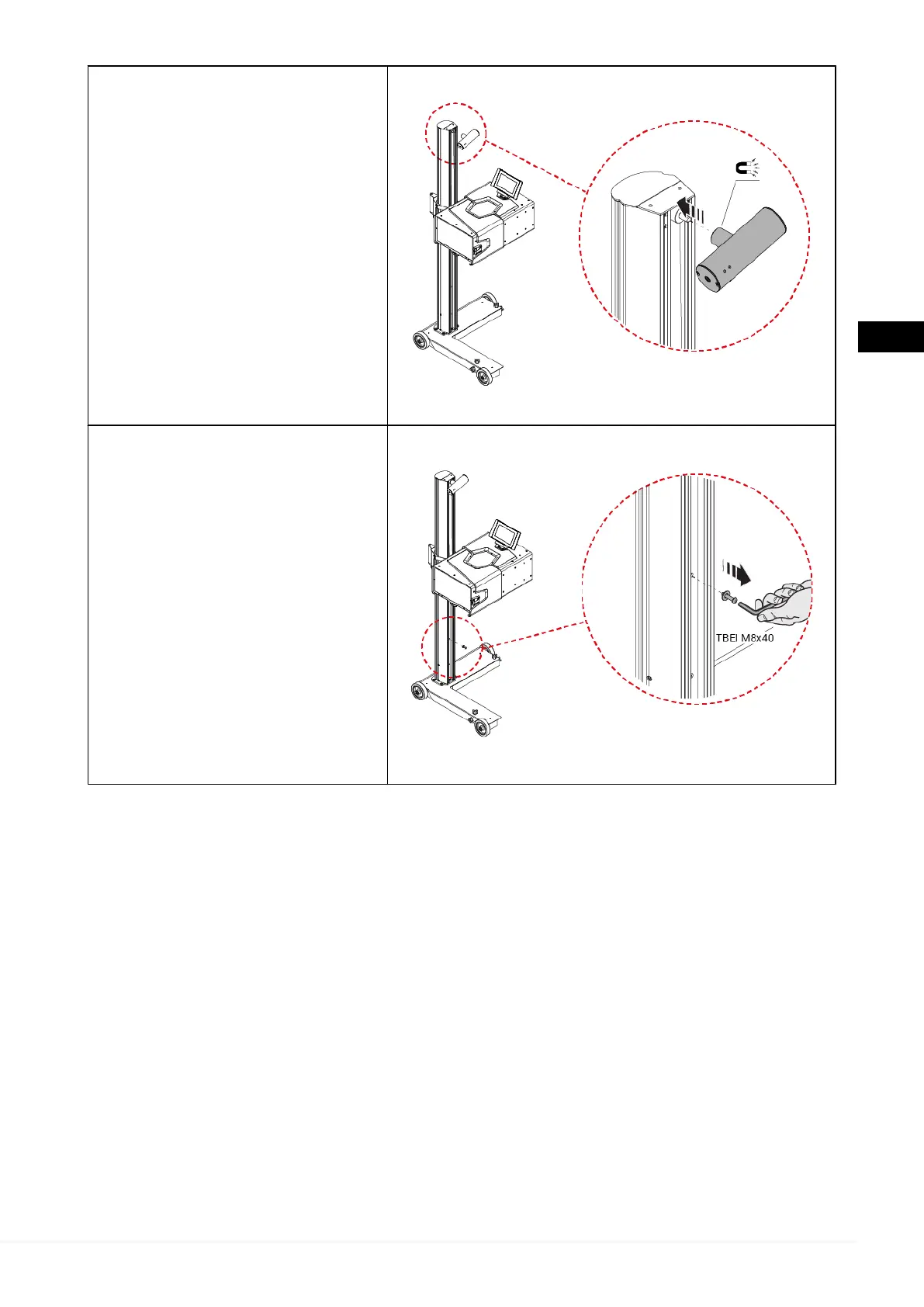 TBEI M8x40