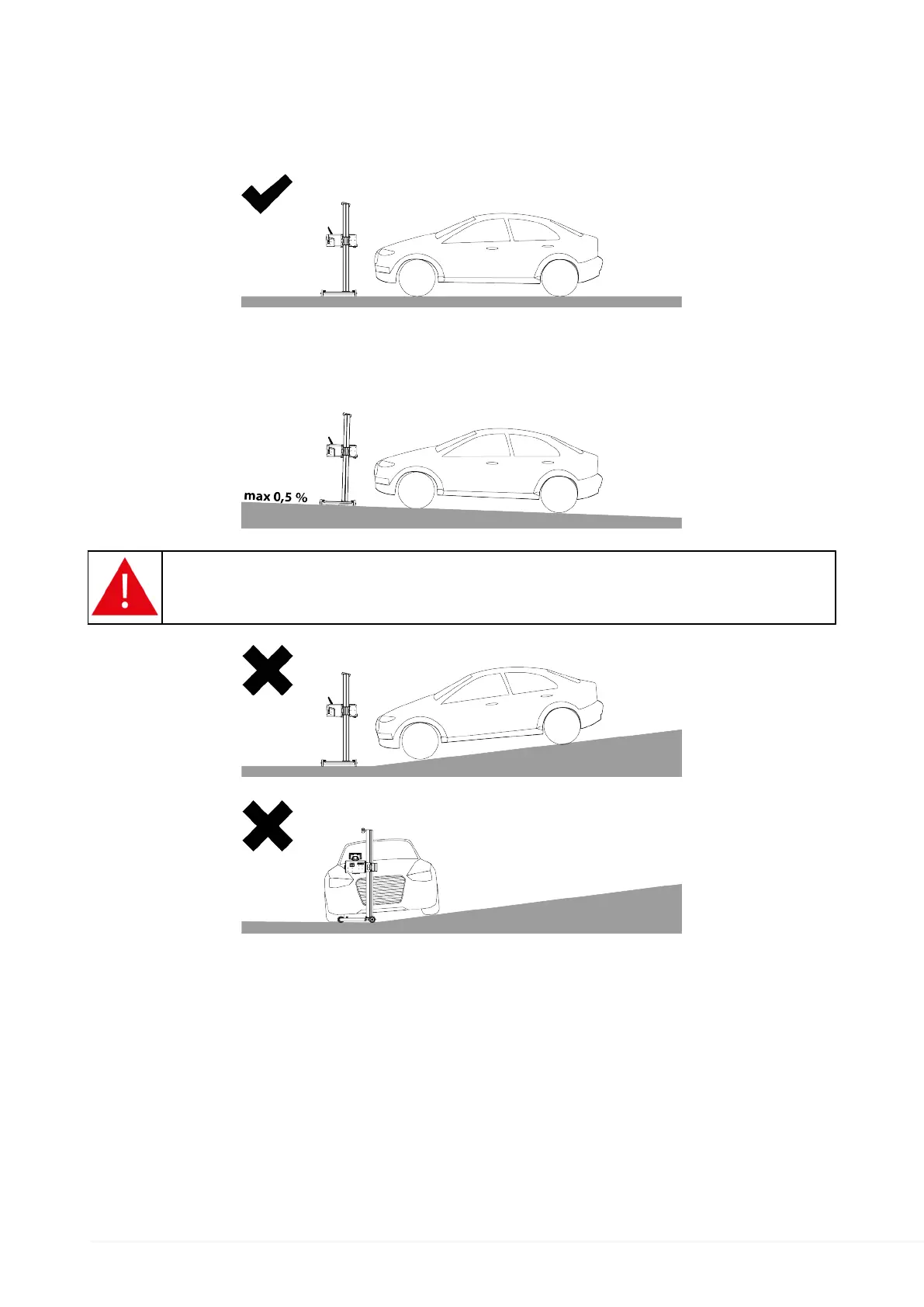 max 0,5 %