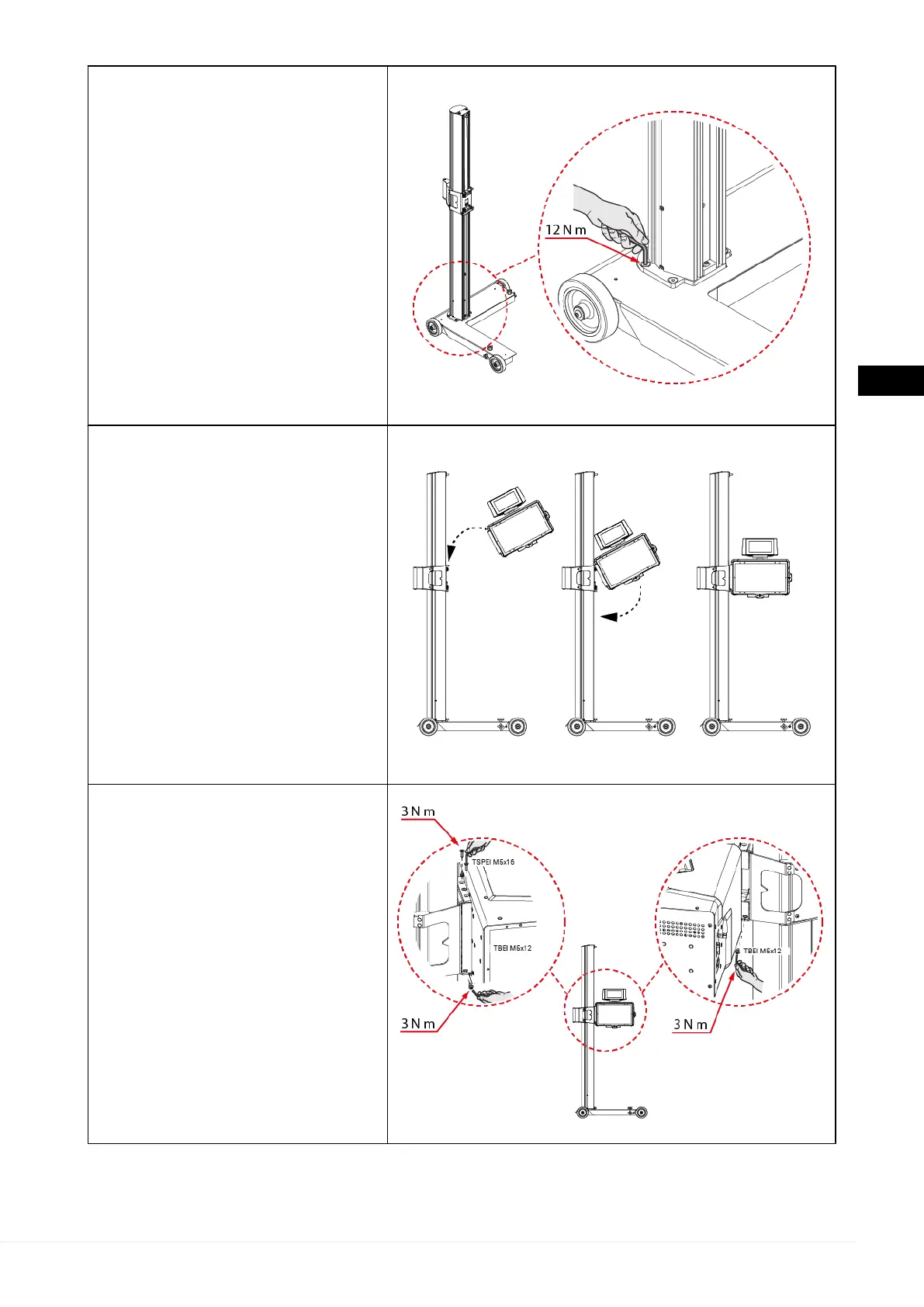 12 N m

3 N m

TSPEI M5x16

TBEI M5x12

3 N m

TBEI M5x12

3 N m