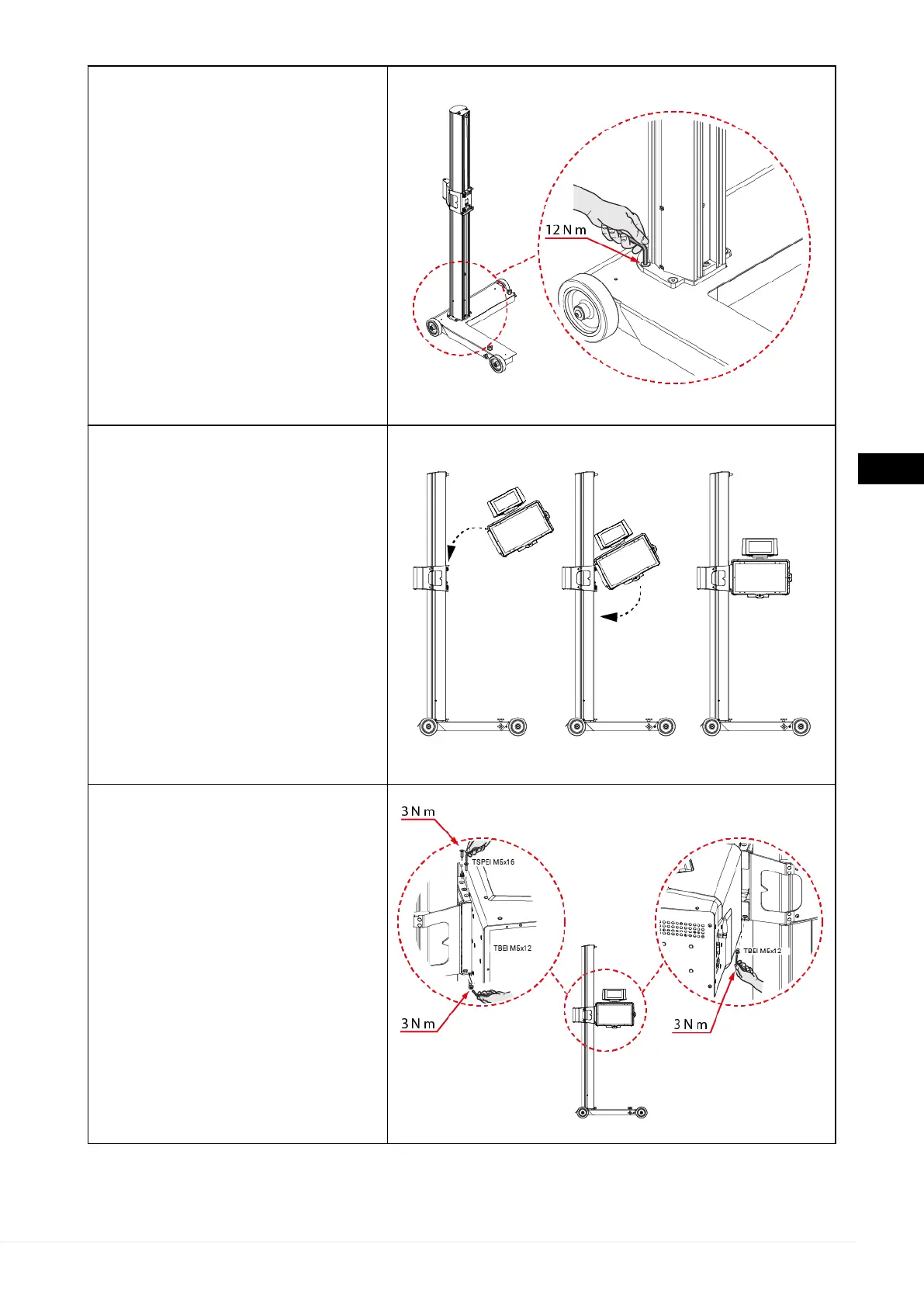 12 N m

3 N m
TSPEI M5x16
TBEI M5x12
3 N m
TBEI M5x12
3 N m