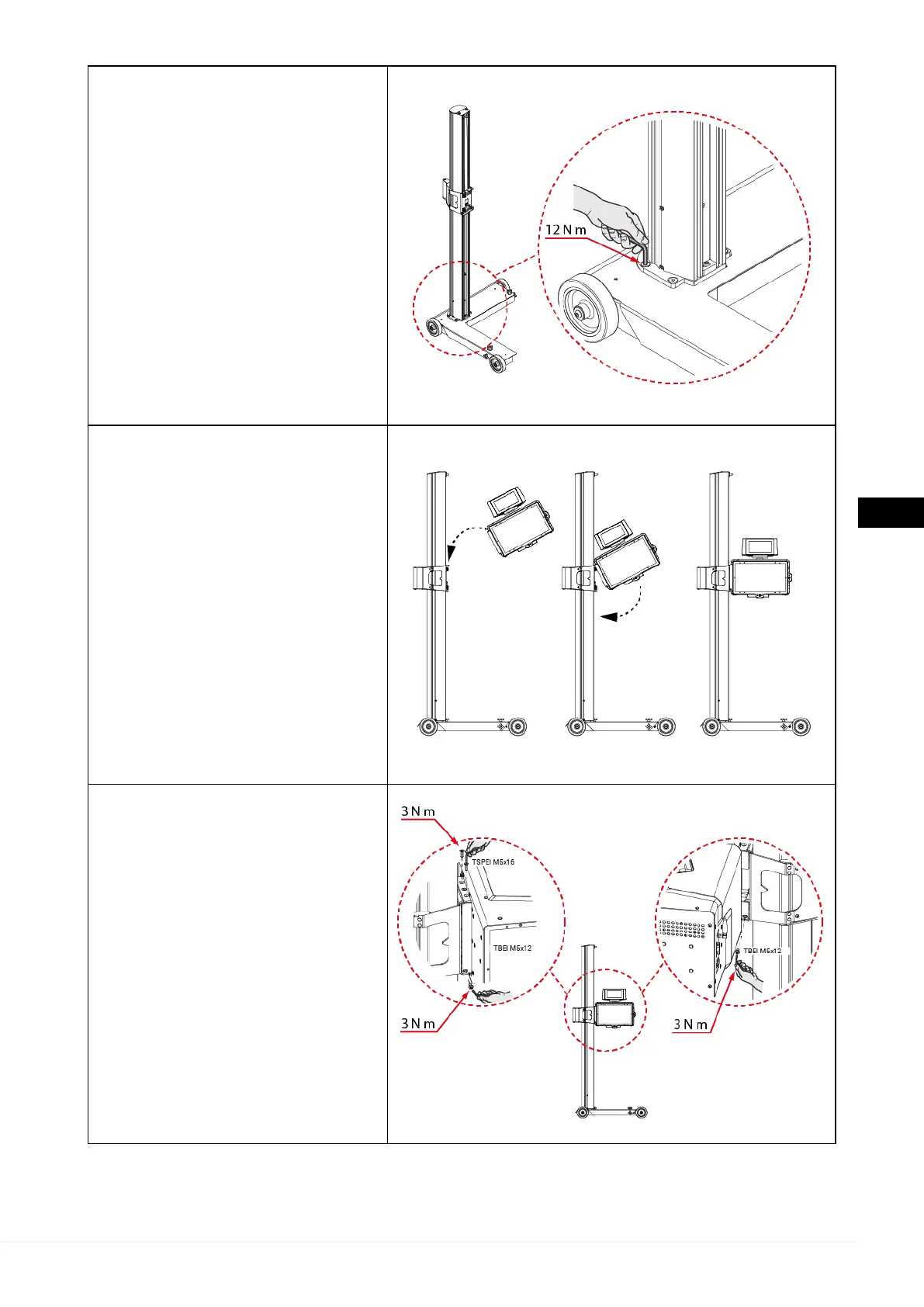 12 N m

3 N m

TSPEI M5x16

TBEI M5x12

3 N m

TBEI M5x12

3 N m