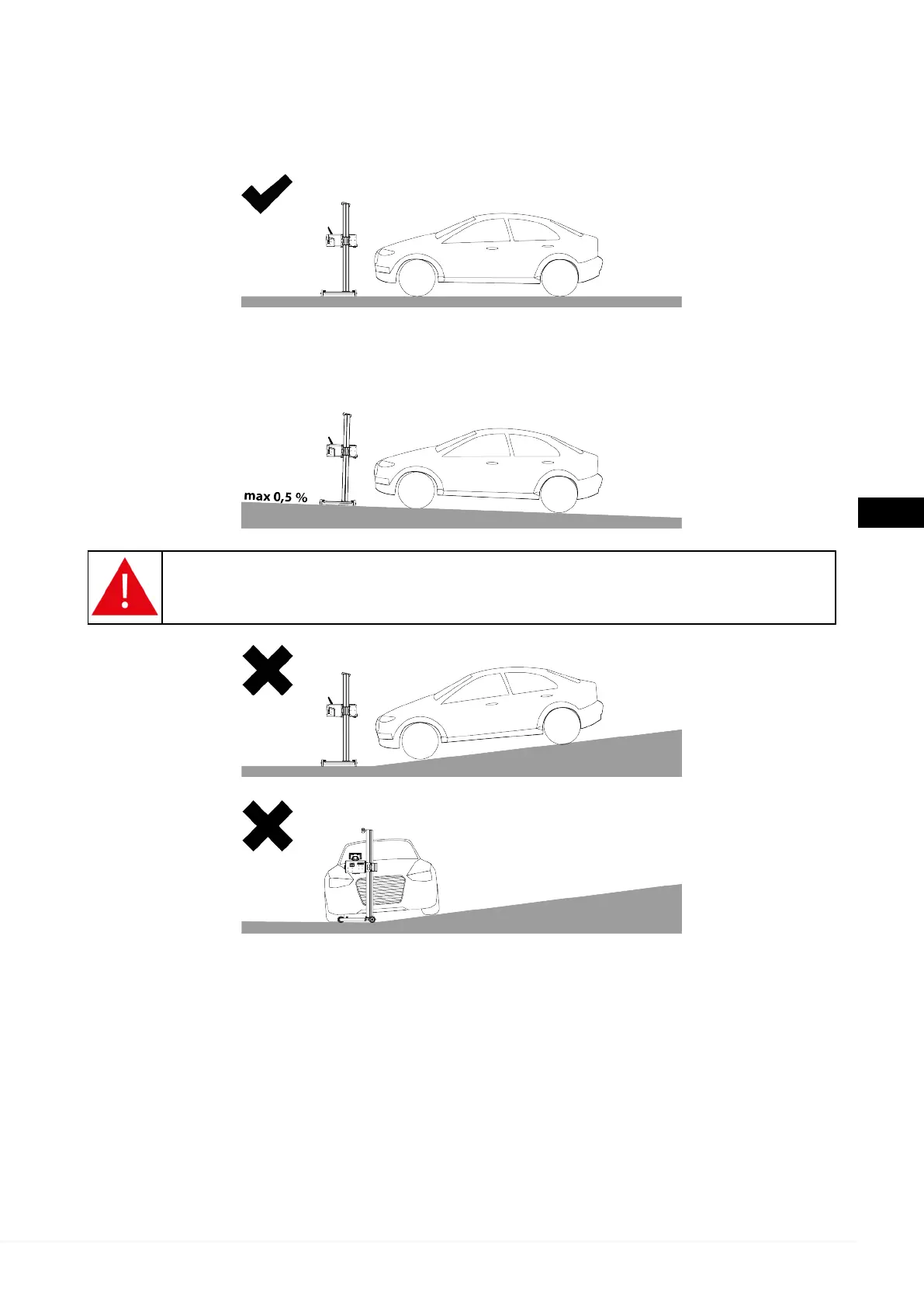 max 0,5 %