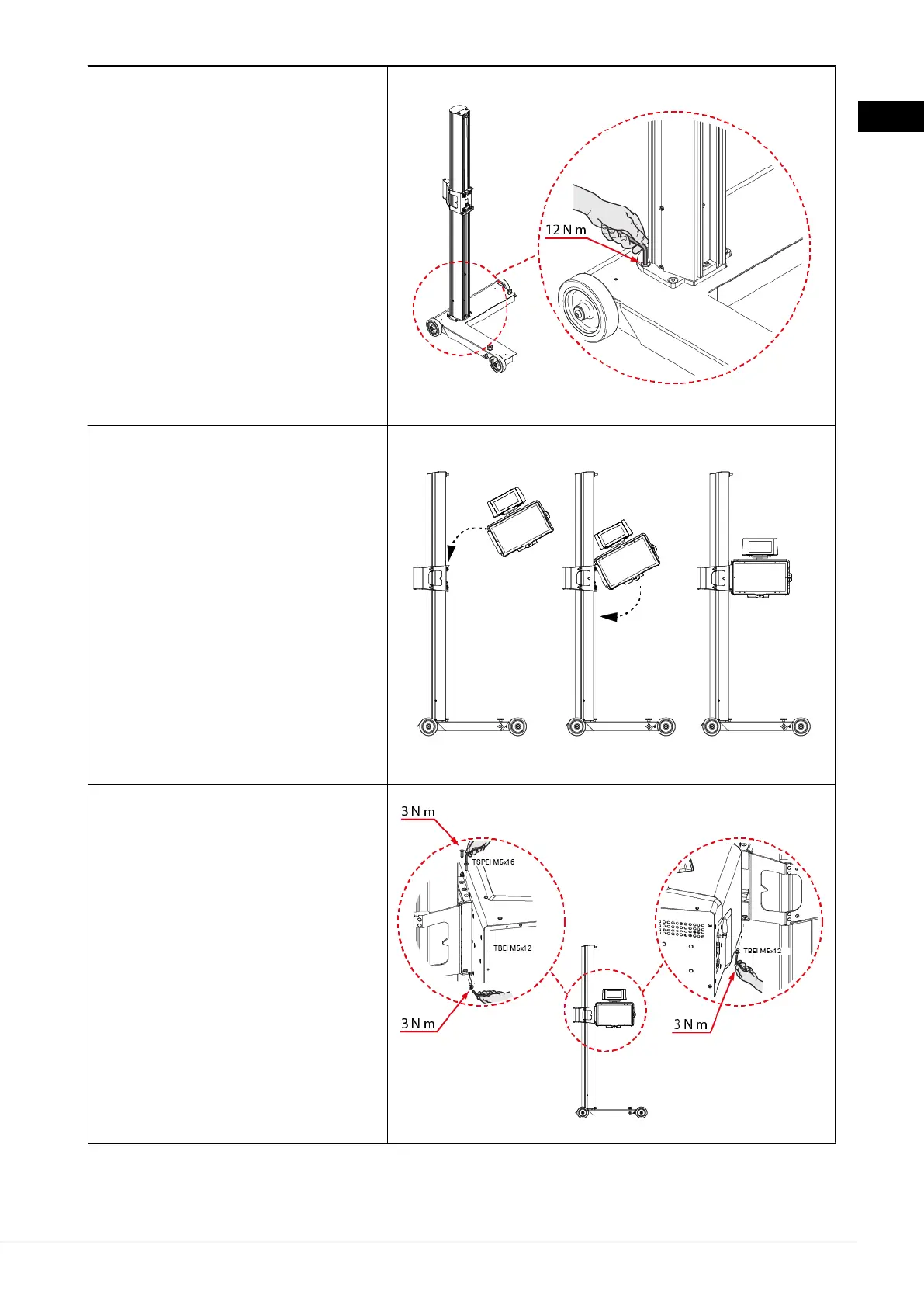 12 N m

3 N m

TSPEI M5x16

TBEI M5x12

3 N m

TBEI M5x12

3 N m