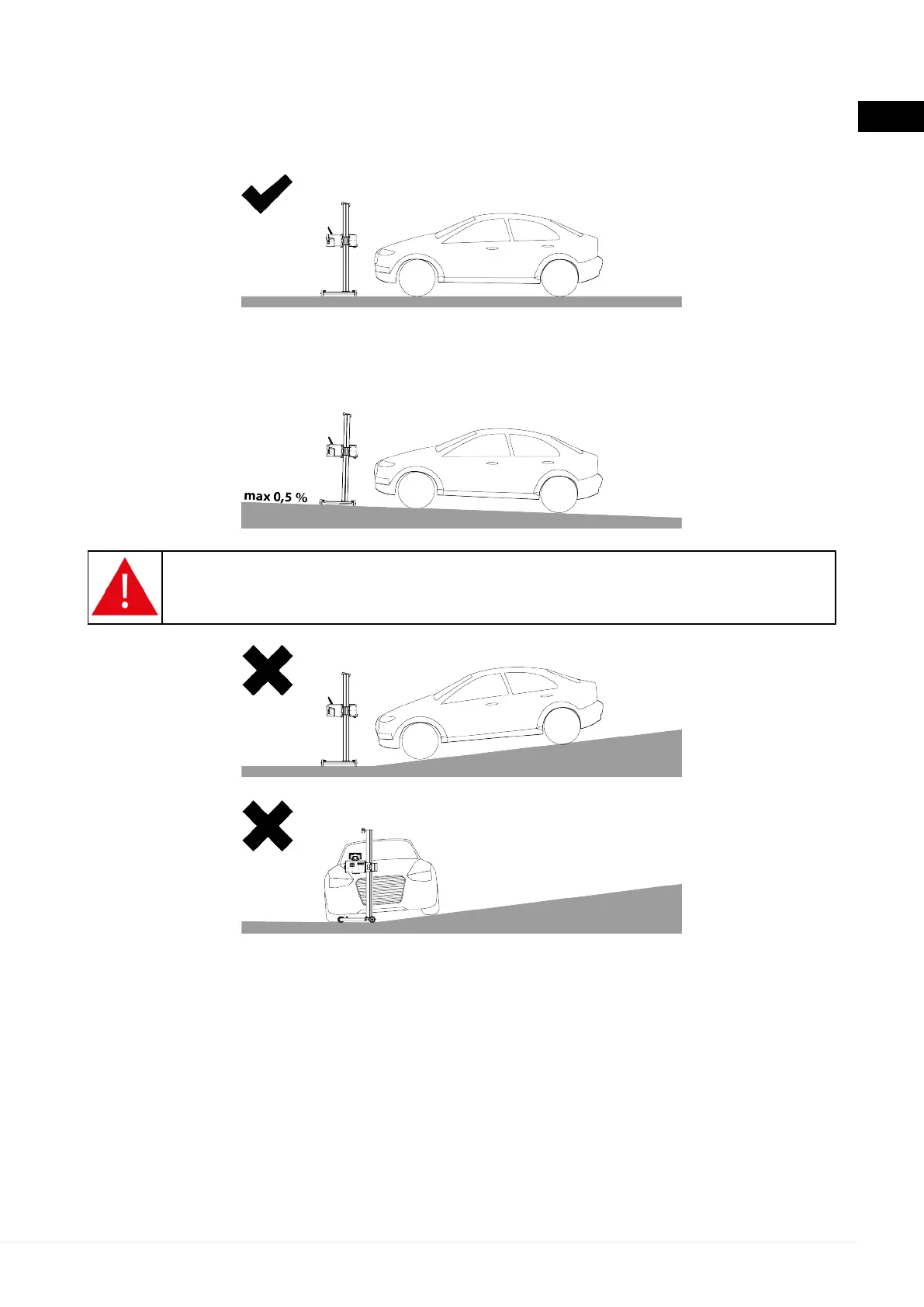 max 0,5 %