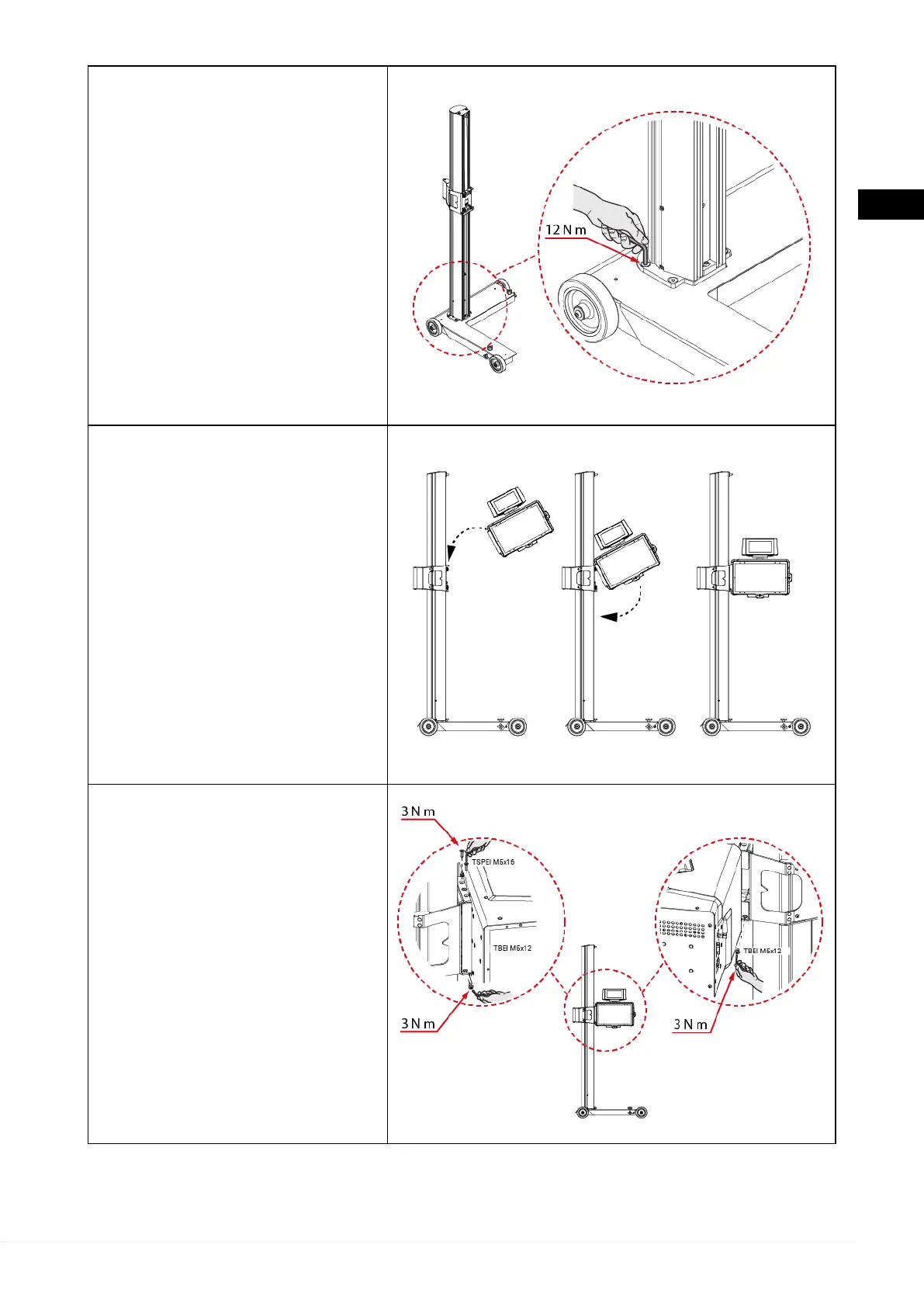 12 N m

3 N m

TSPEI M5x16

TBEI M5x12

3 N m

TBEI M5x12

3 N m