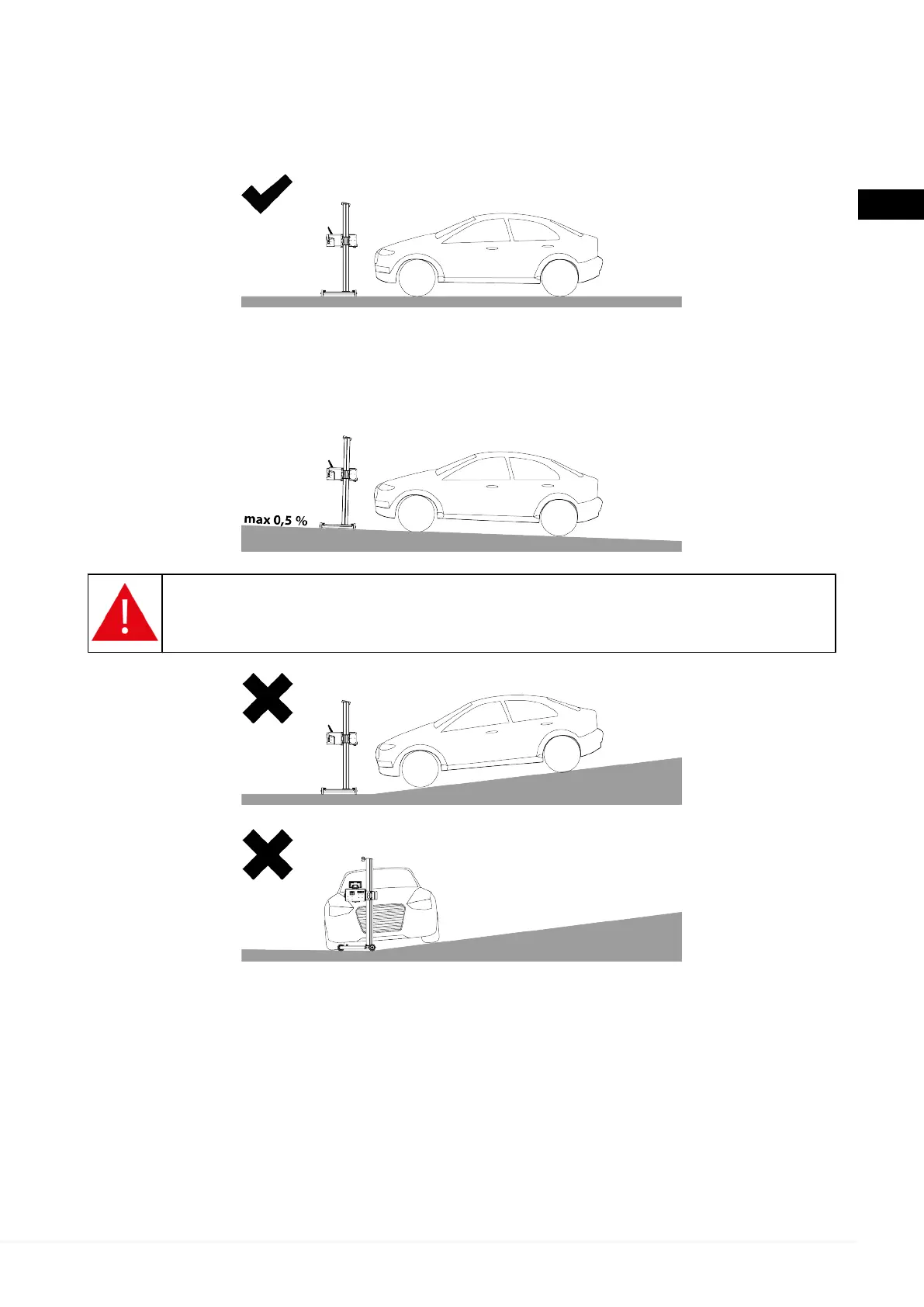 max 0,5 %