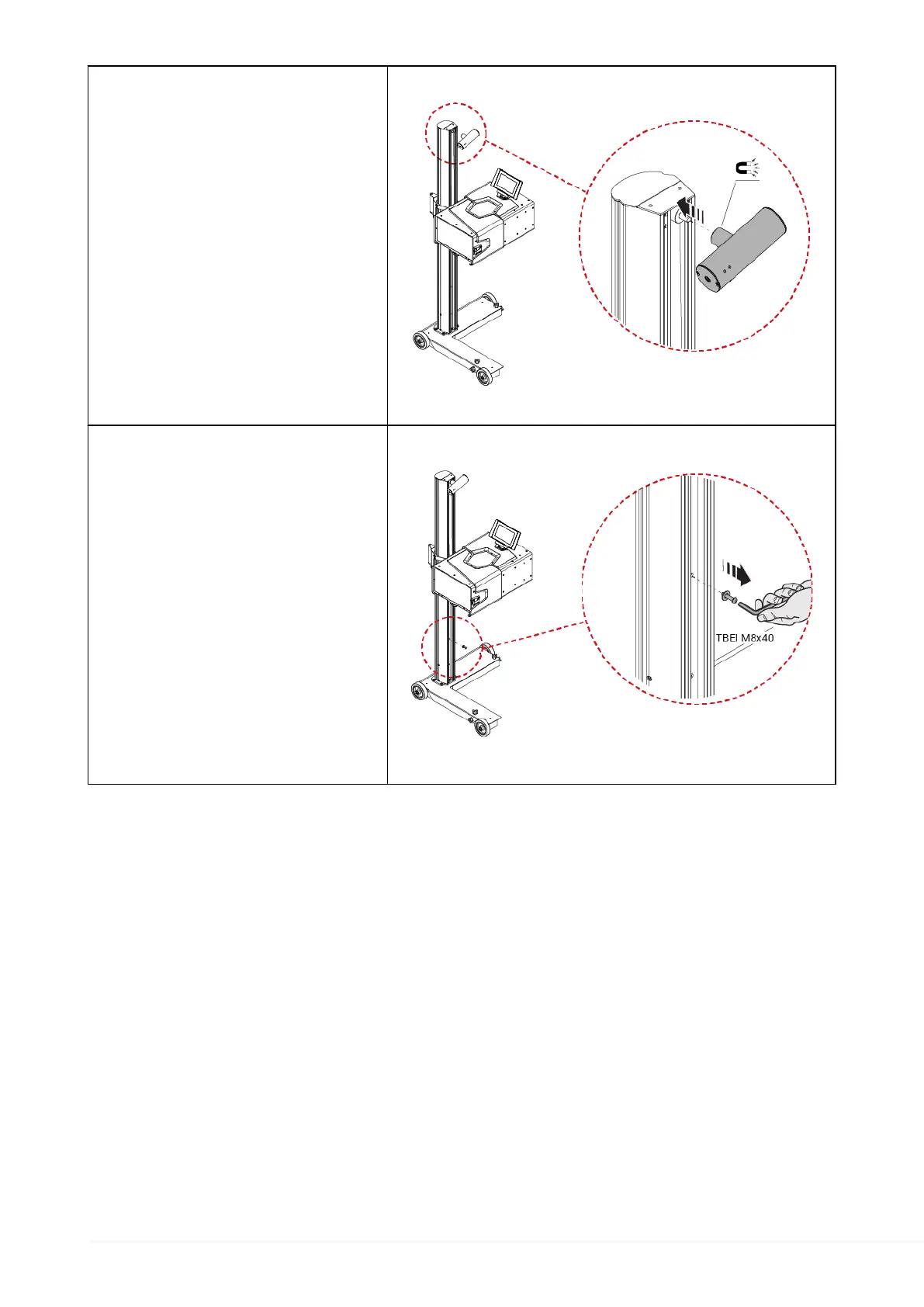 TBEI M8x40