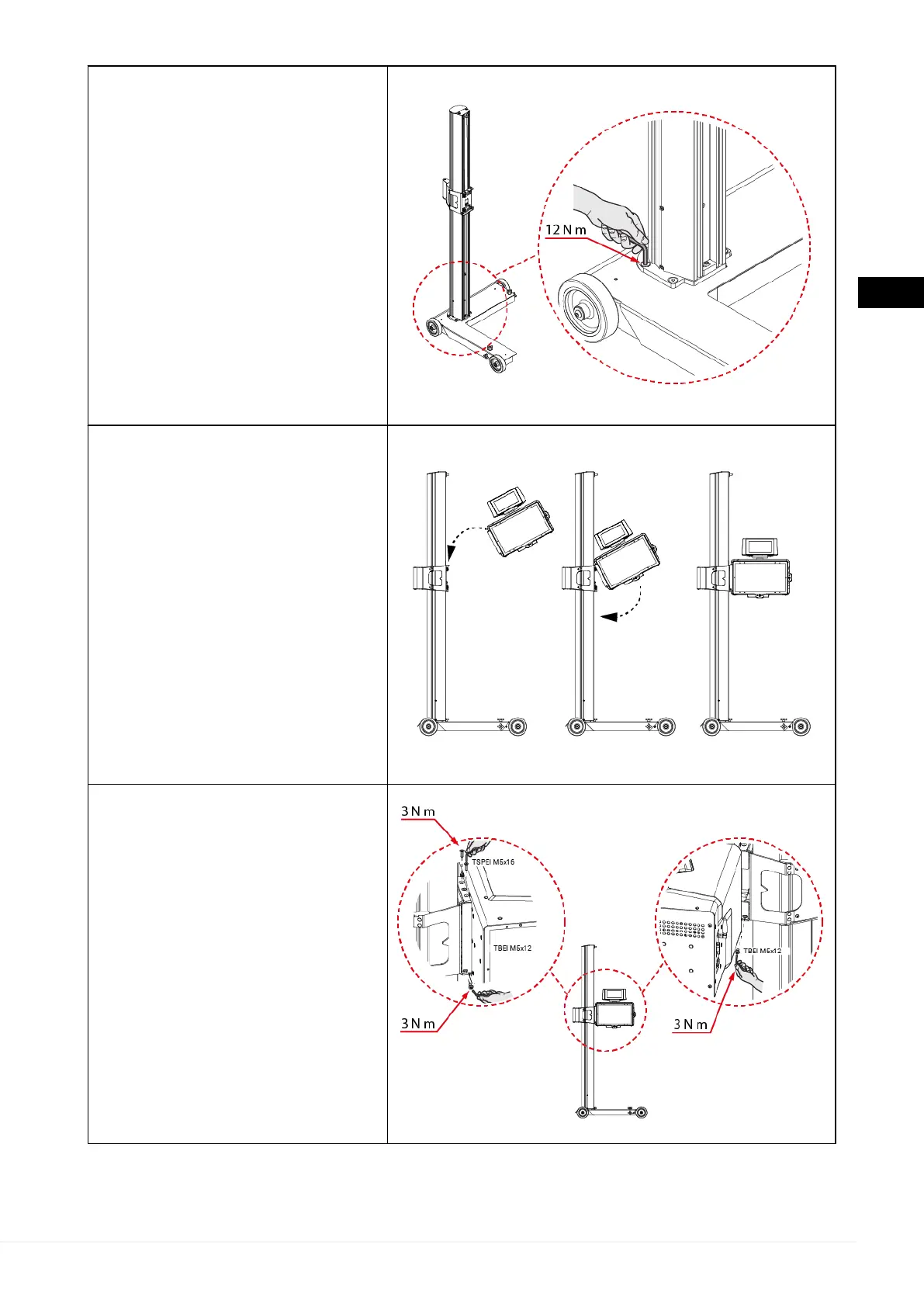 12 N m

3 N m

TSPEI M5x16

TBEI M5x12

3 N m

TBEI M5x12

3 N m