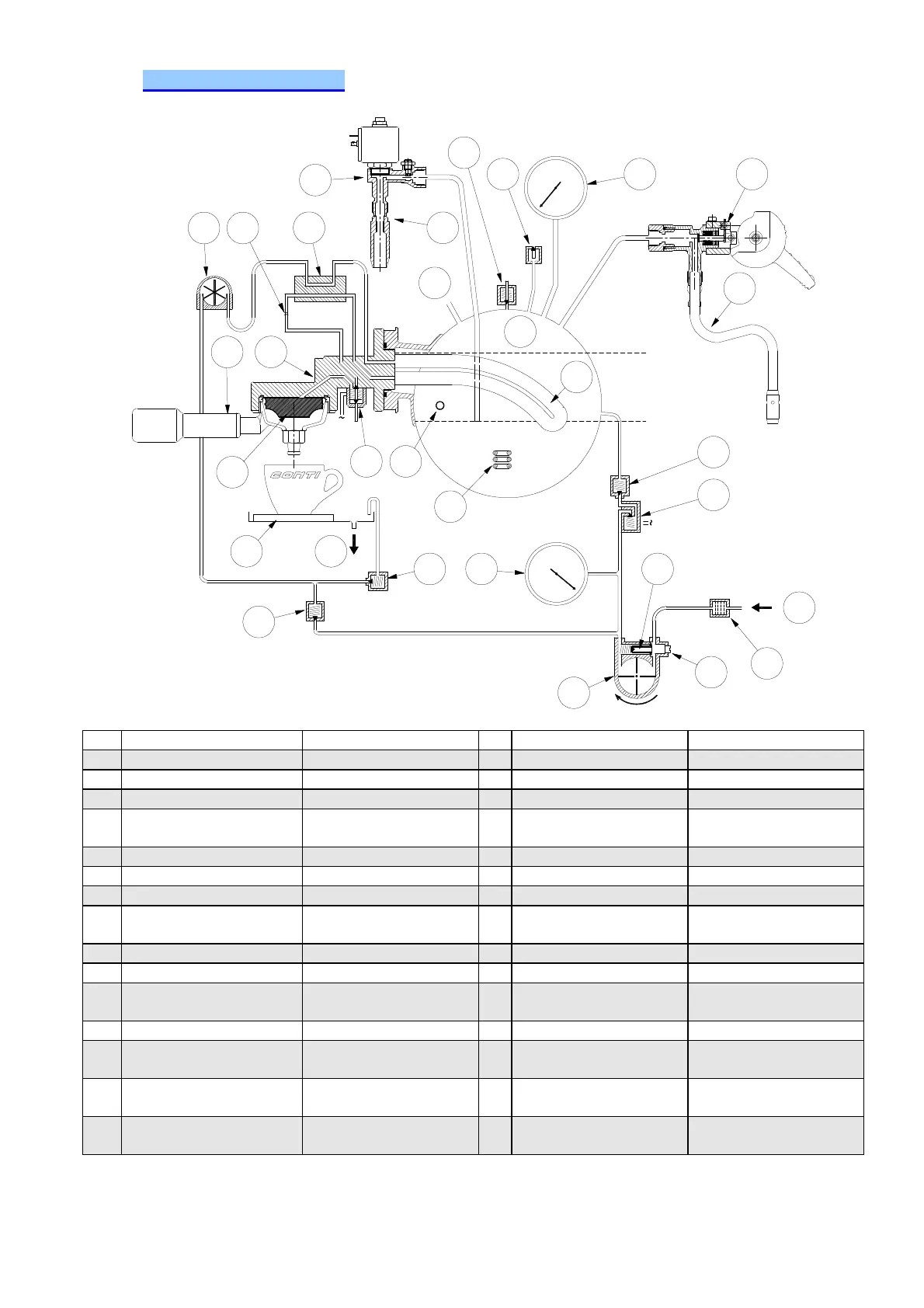 CONTI