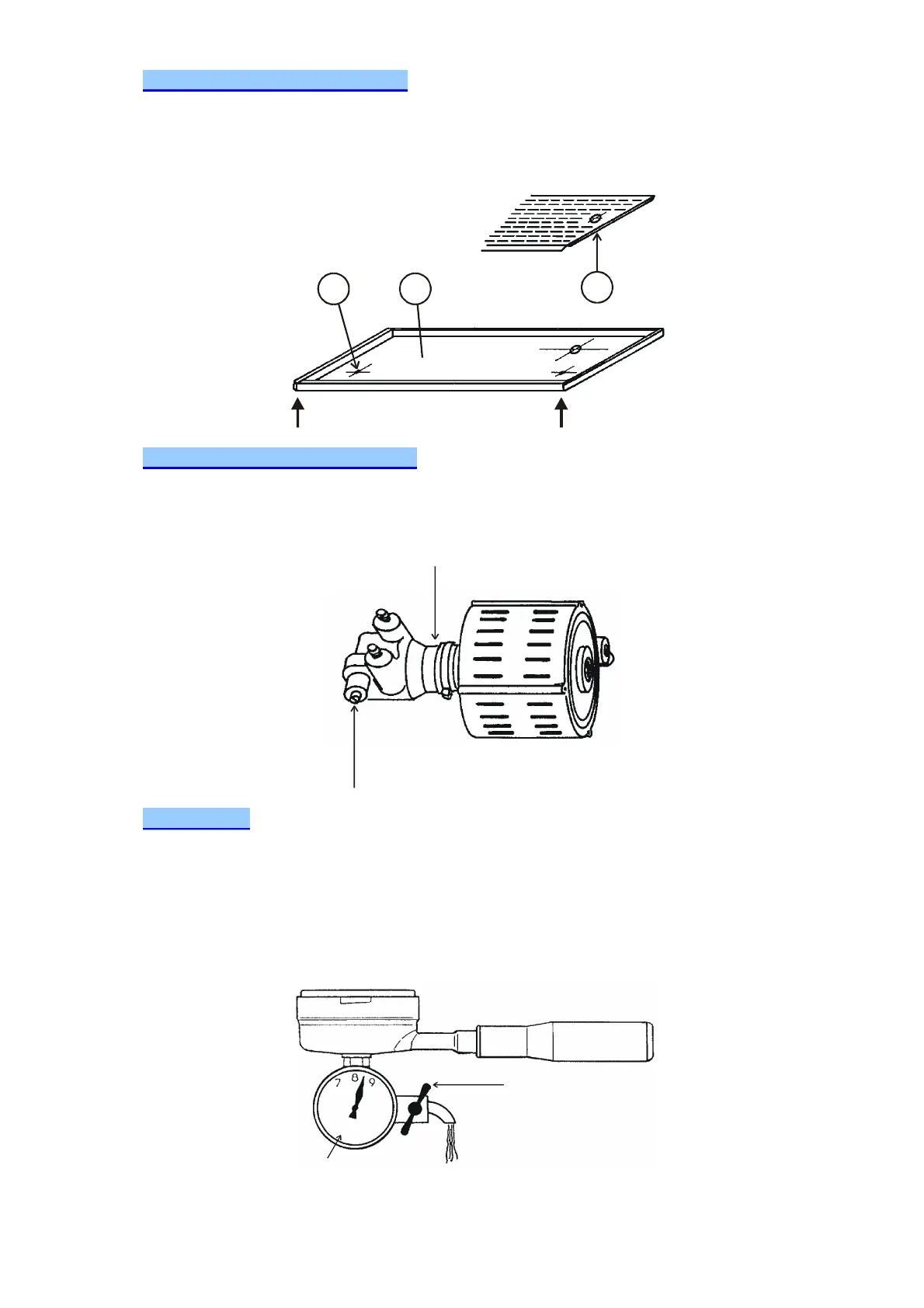 7 8 9