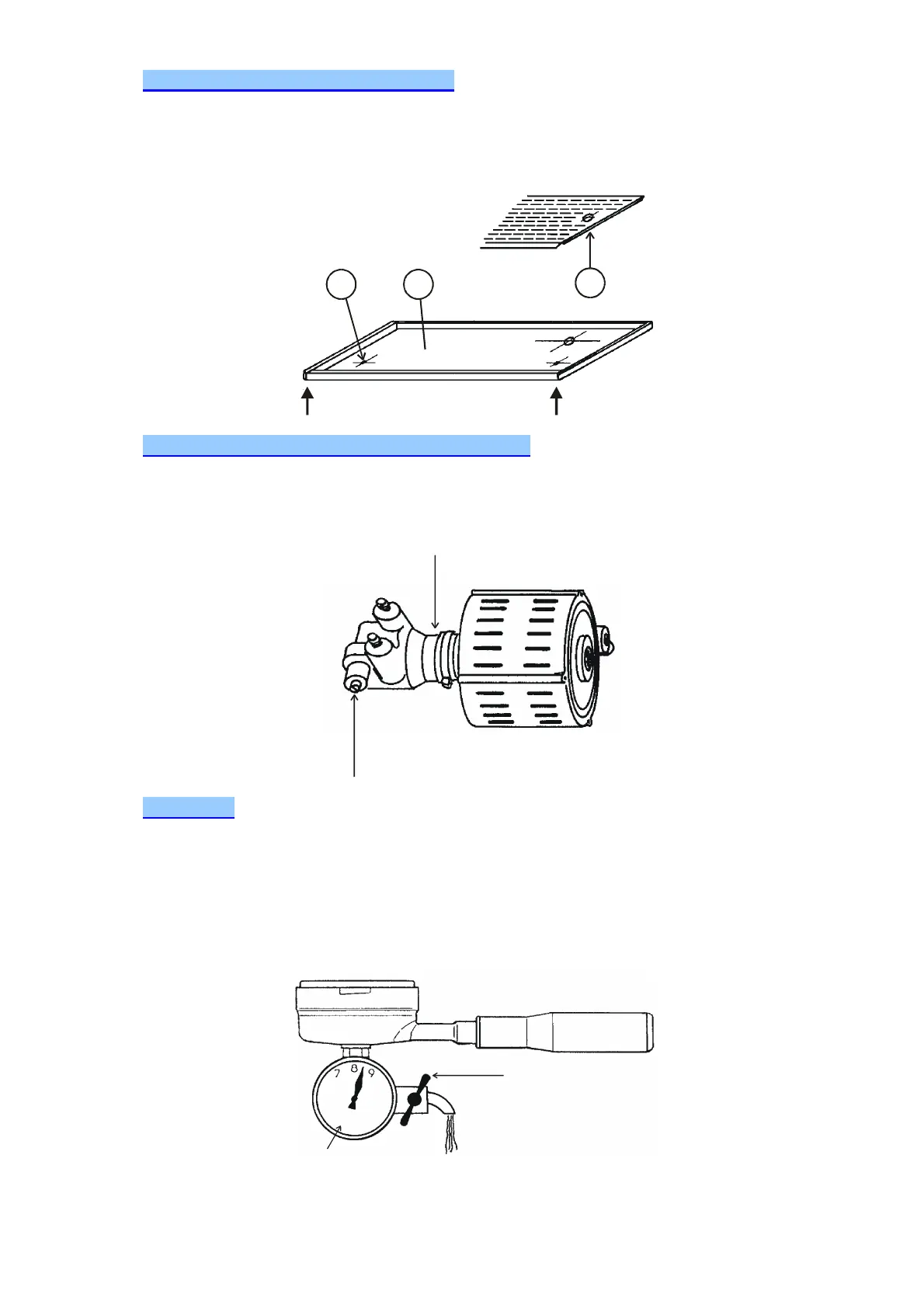 7 8 9