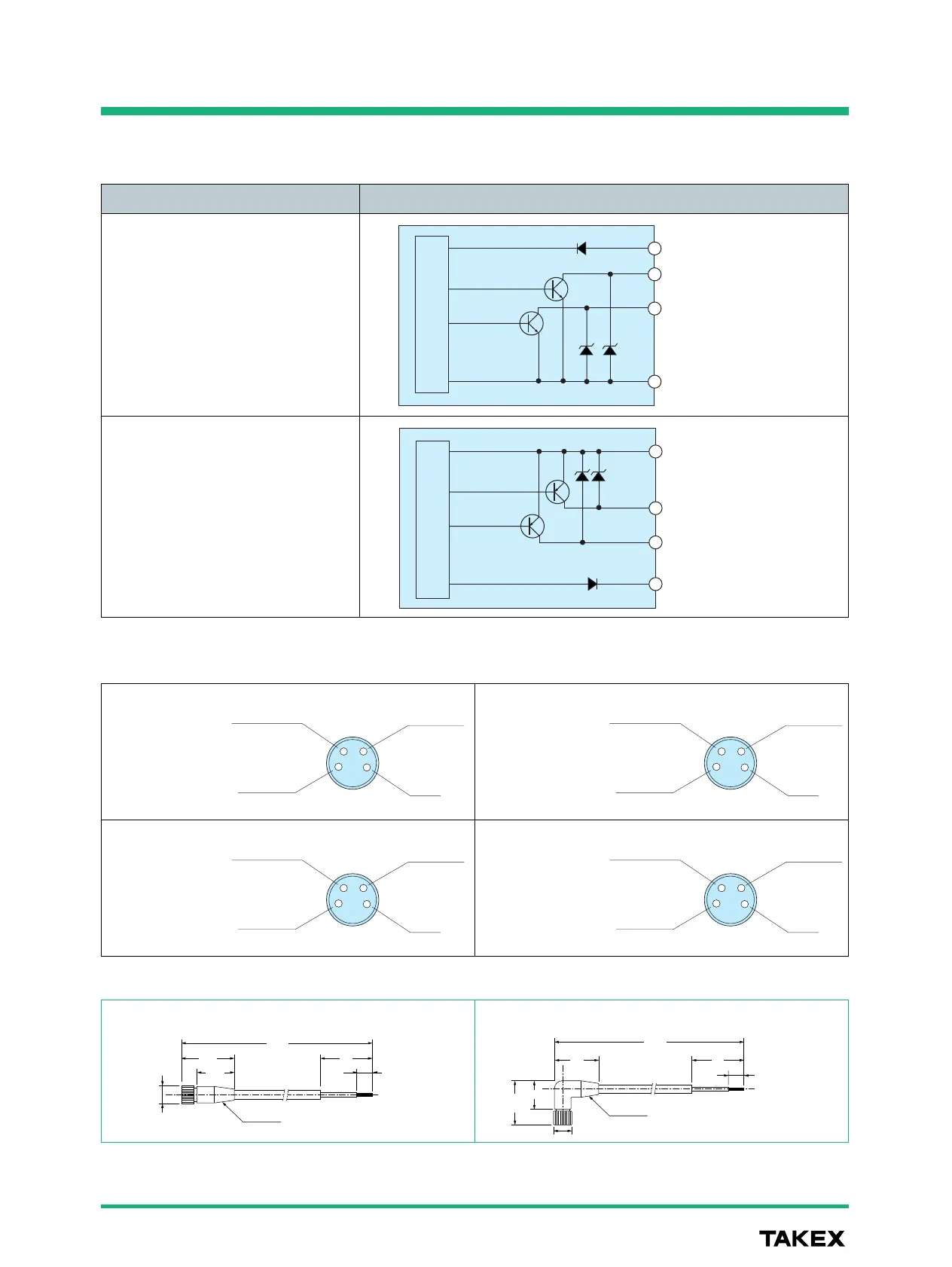 TAKEX