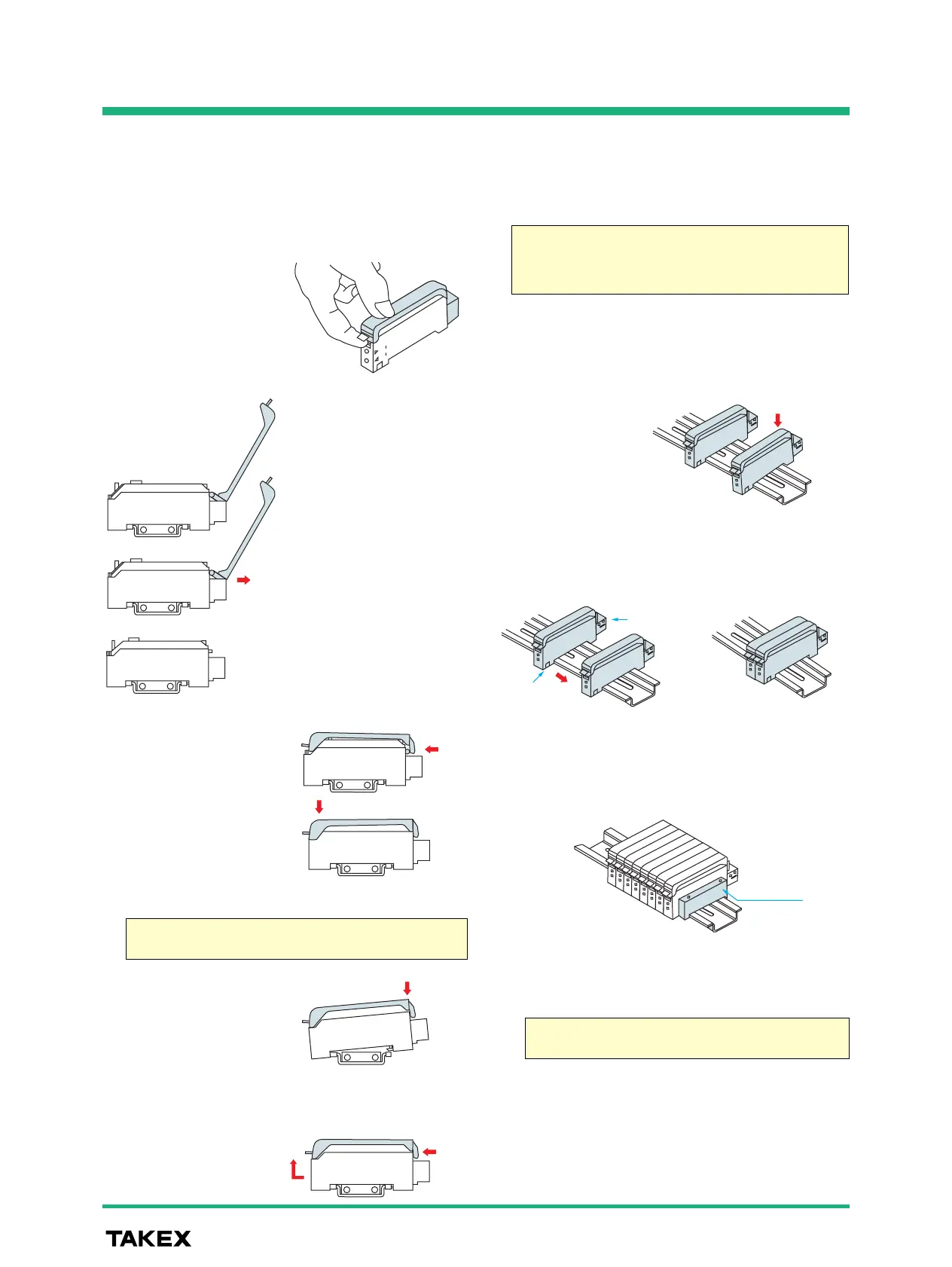 TAKEX