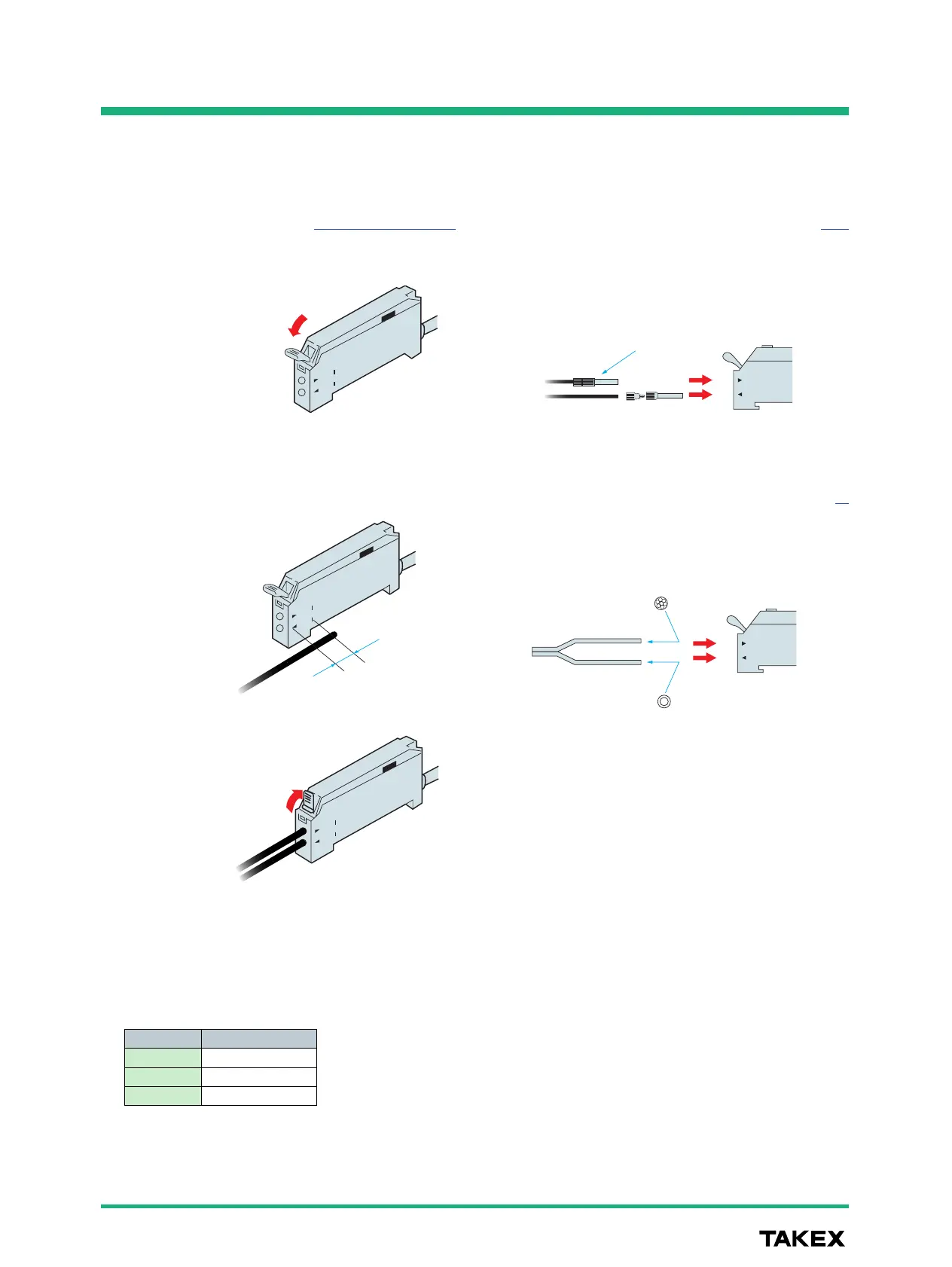 TAKEX