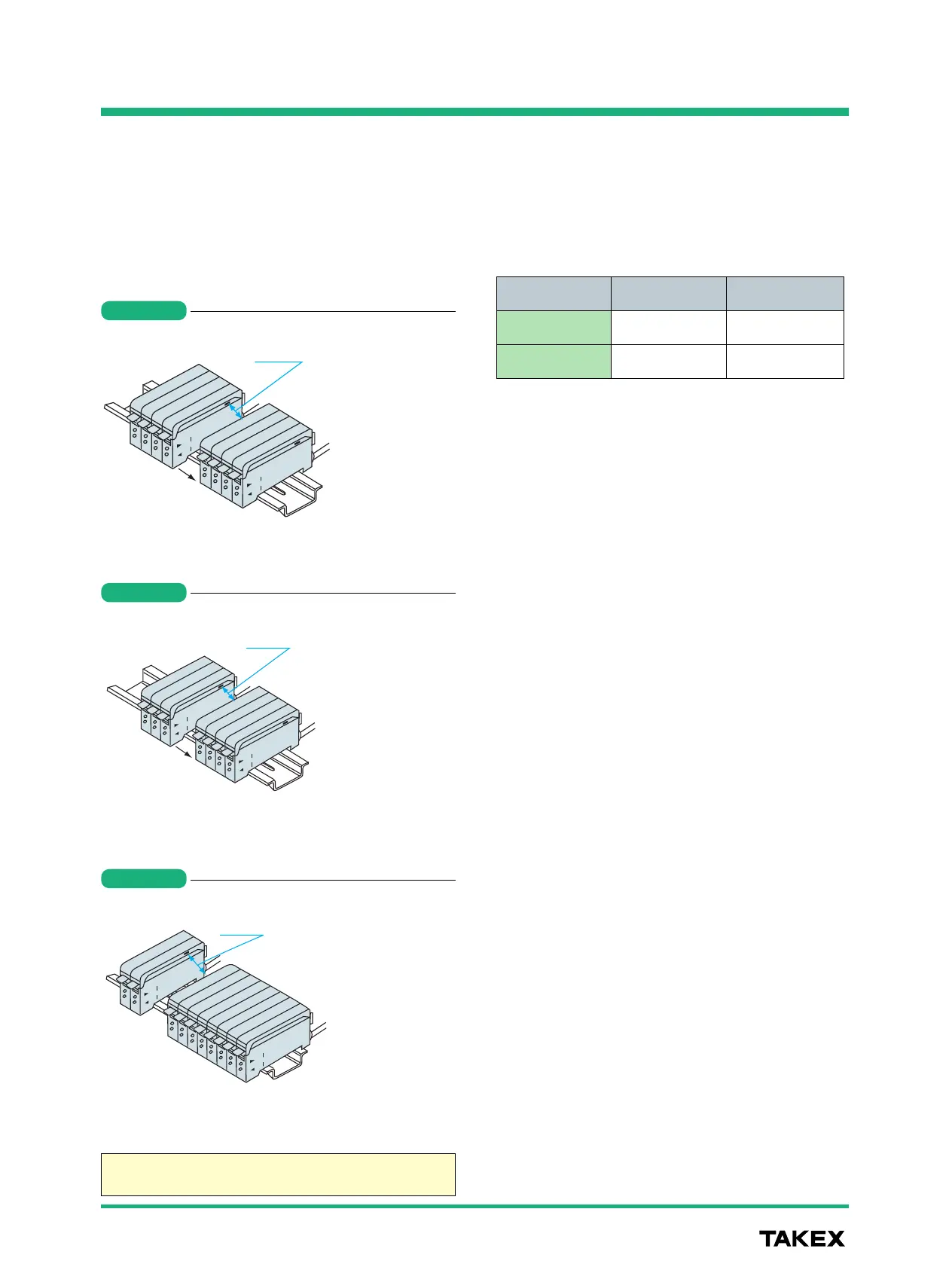 TAKEX