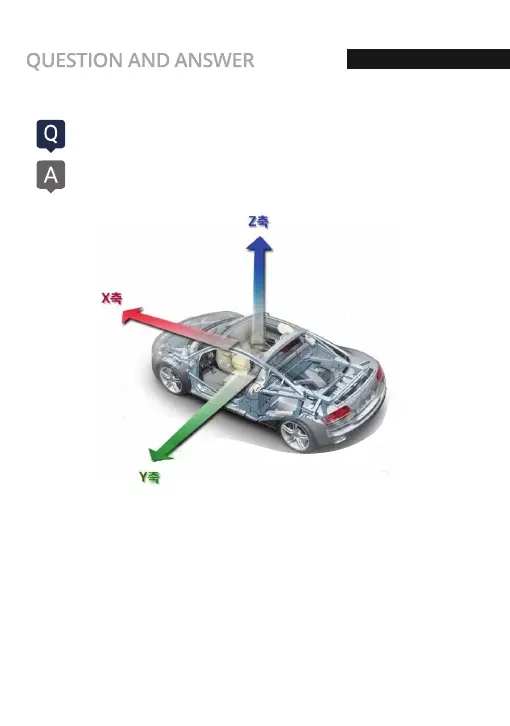 QUESTION AND ANSWER

Q

A

Z축

X축

Y축