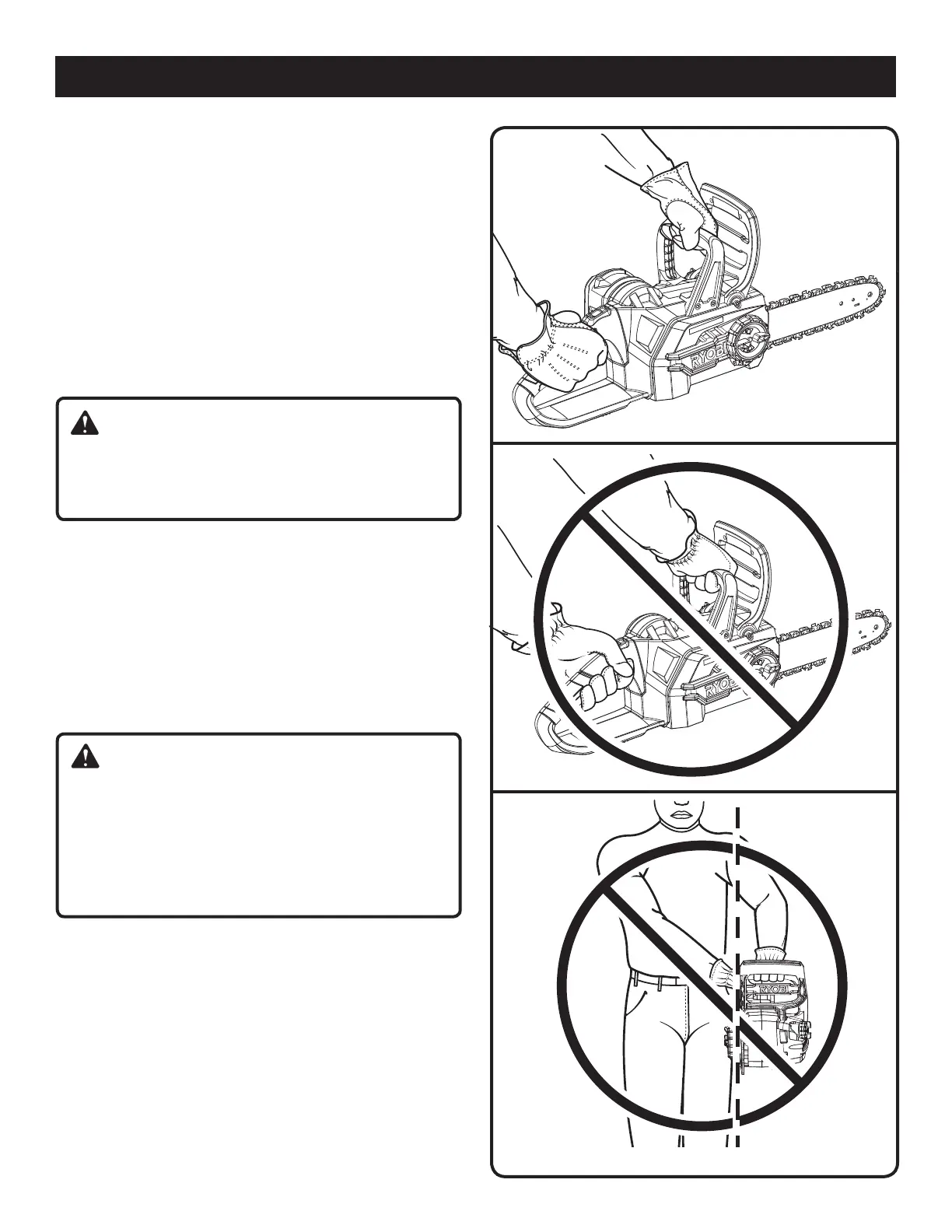 RYOBI

RYOBI

RYOBI