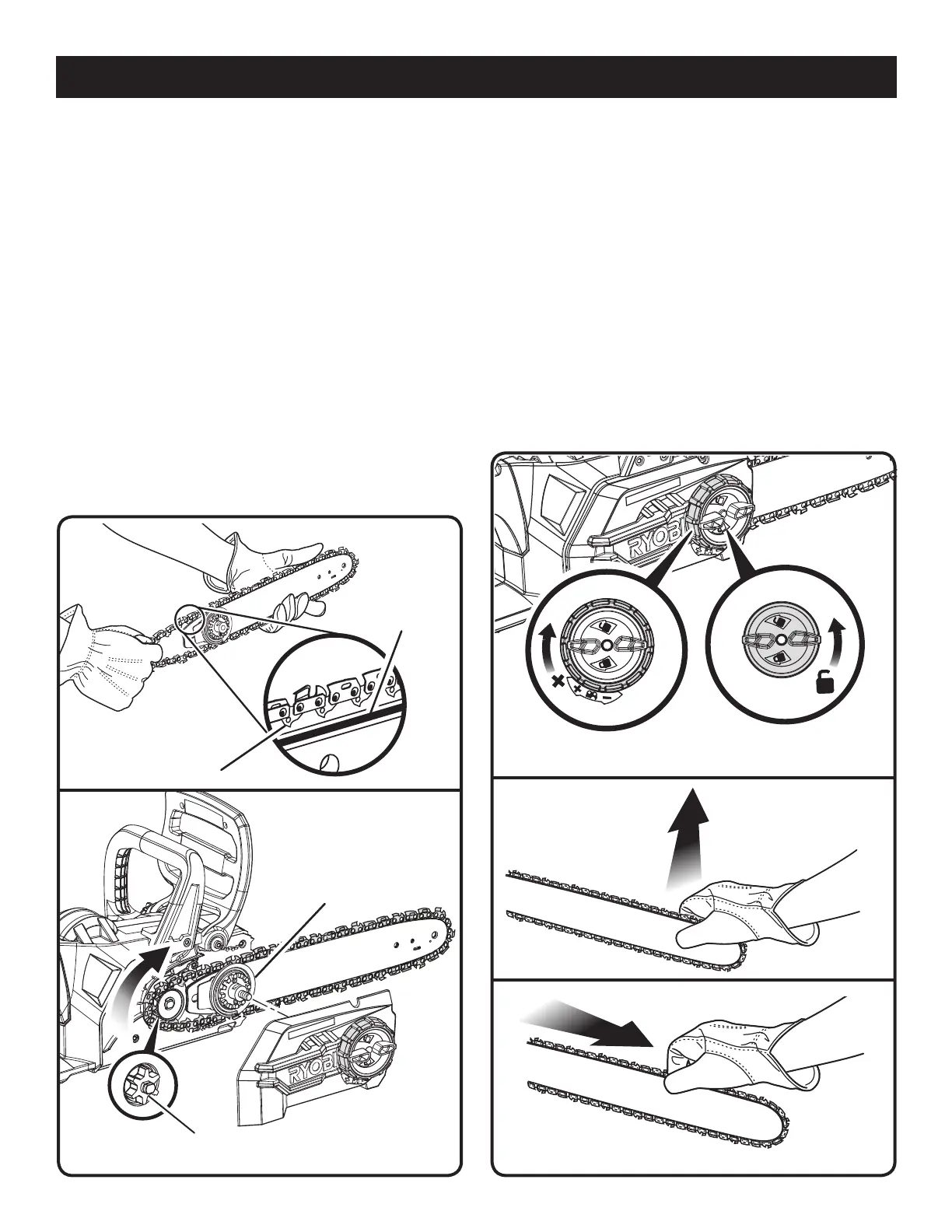 RYOBI

RYOBI