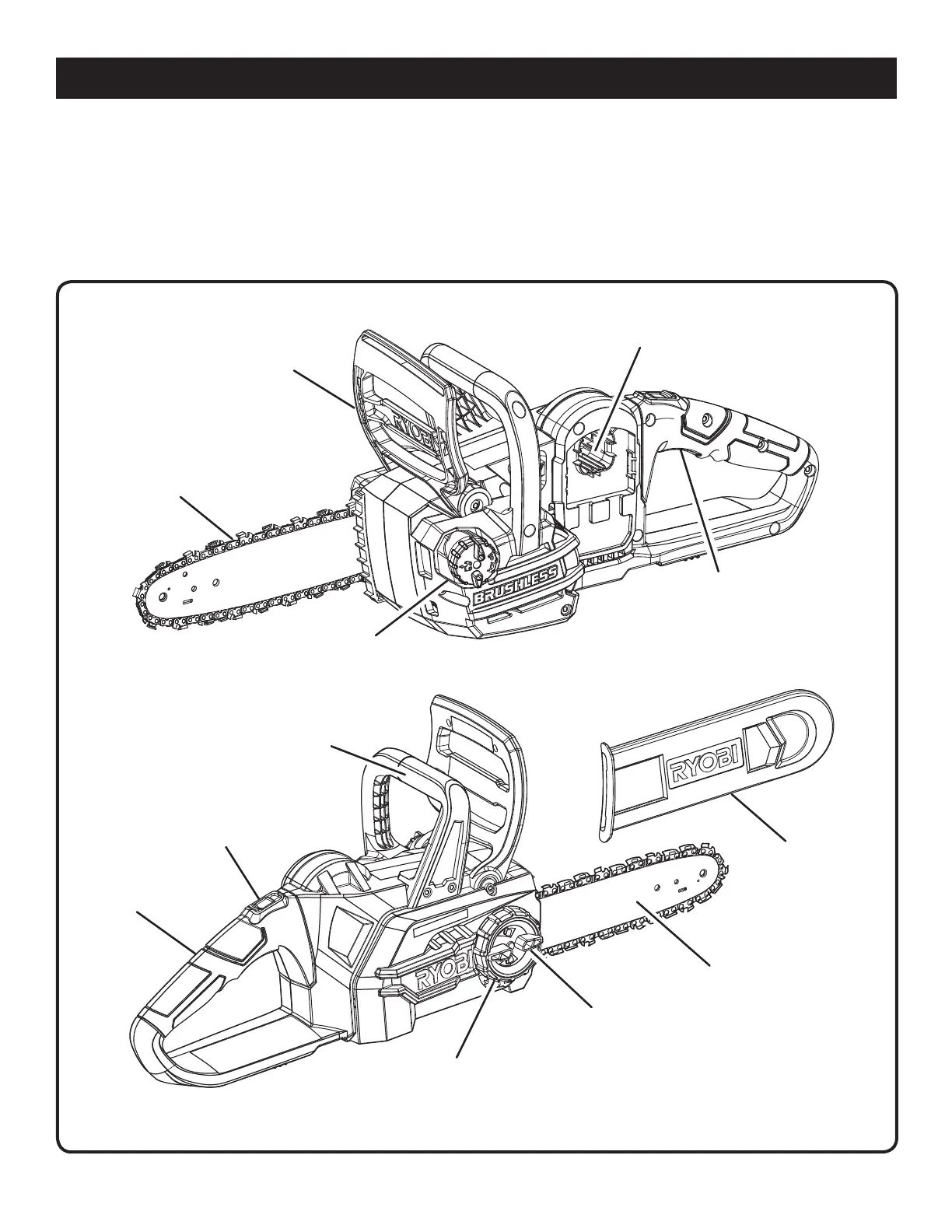 RYOBI

BRUSHLESS

RYOBI

RYOBI