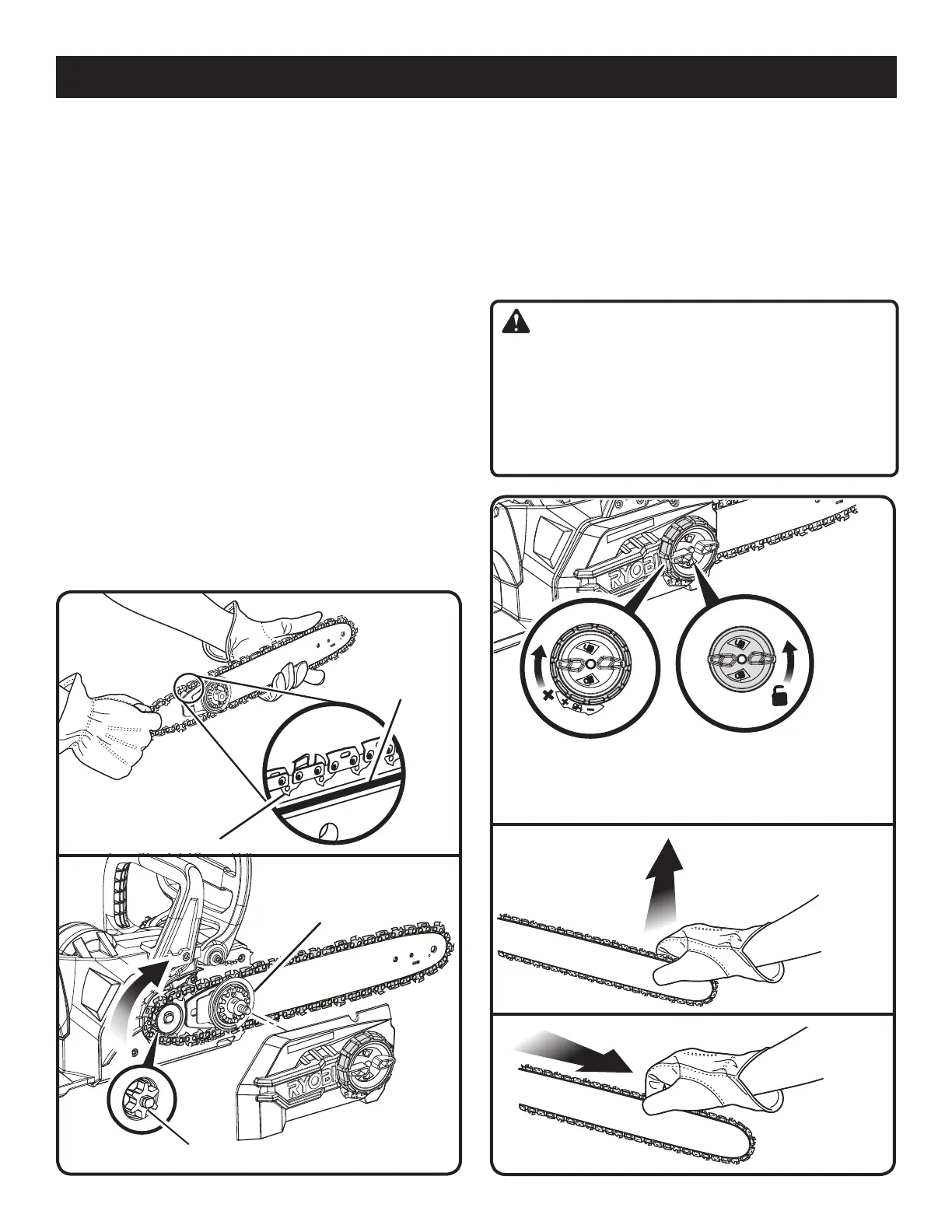 RYOBI

RYOBI