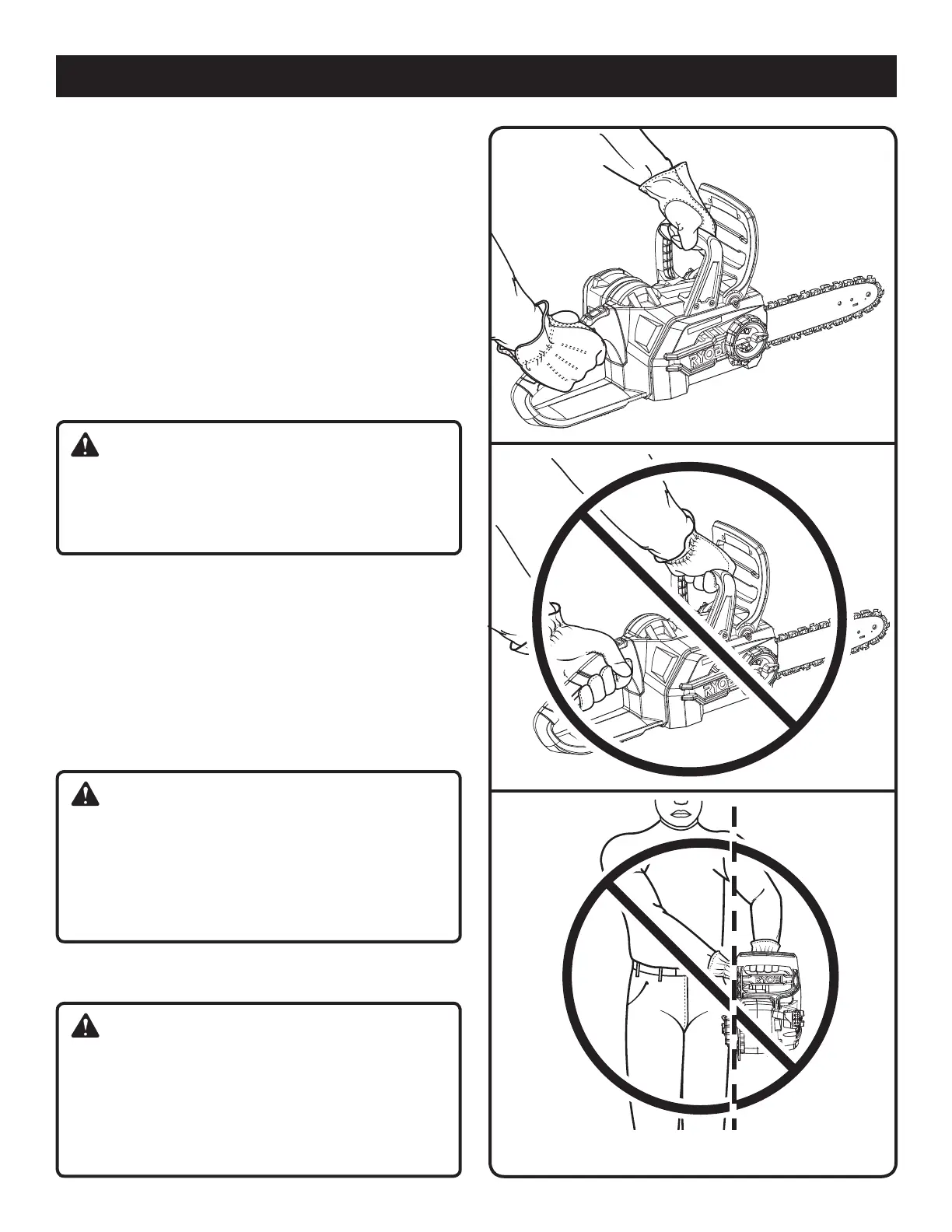 RYOBI

RYOBI

RYOBI