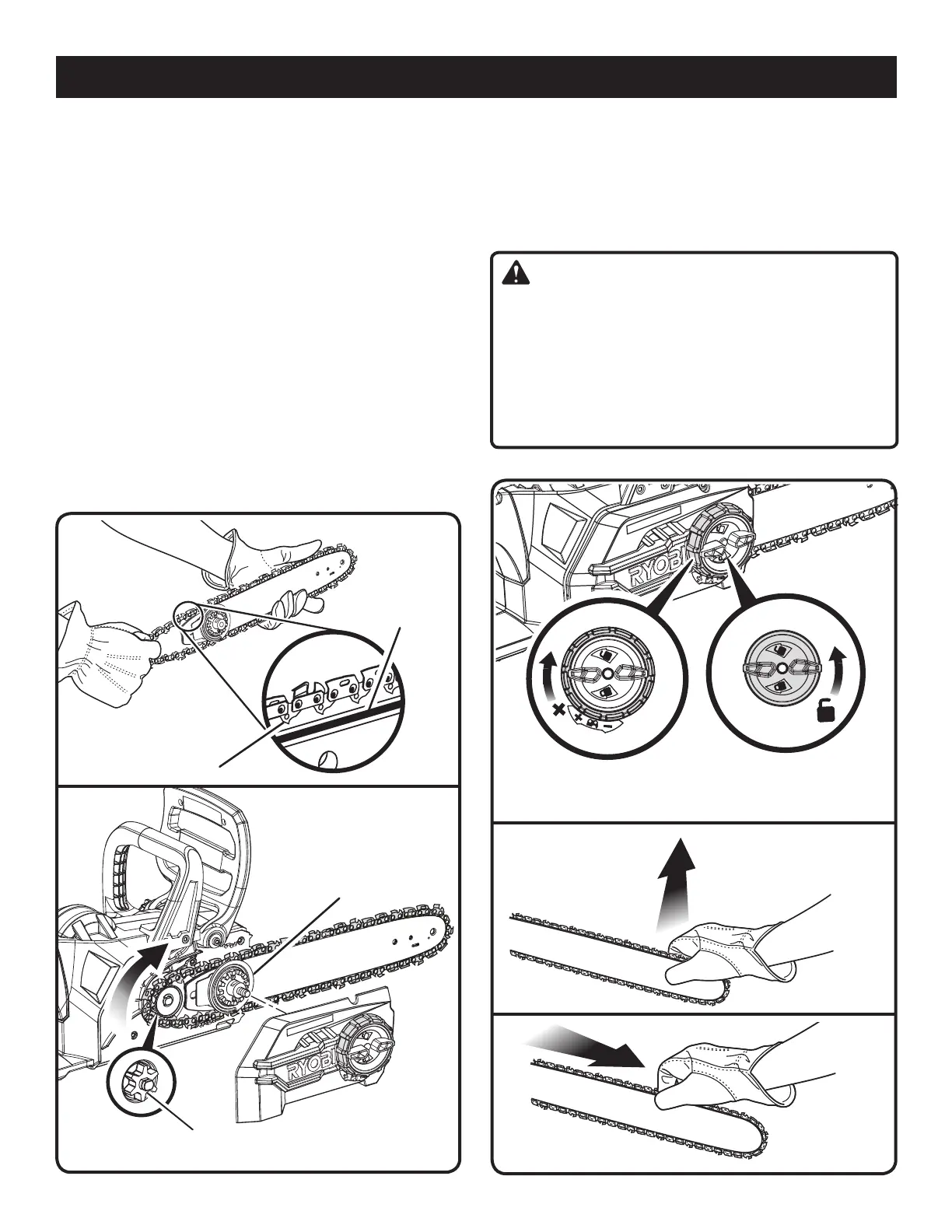 RYOBI

RYOBI