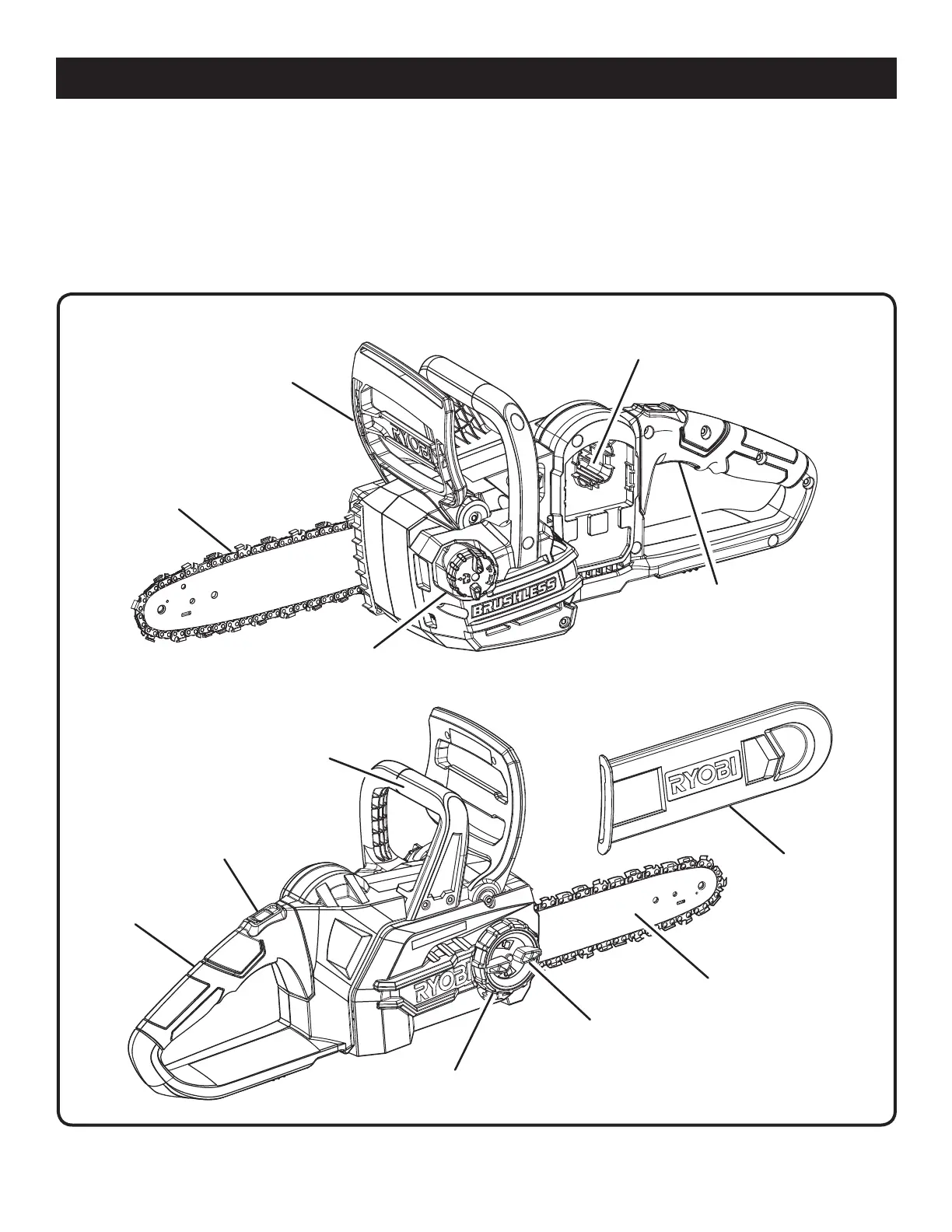 RYOBI

BRUSHLESS

RYOBI

RYOBI