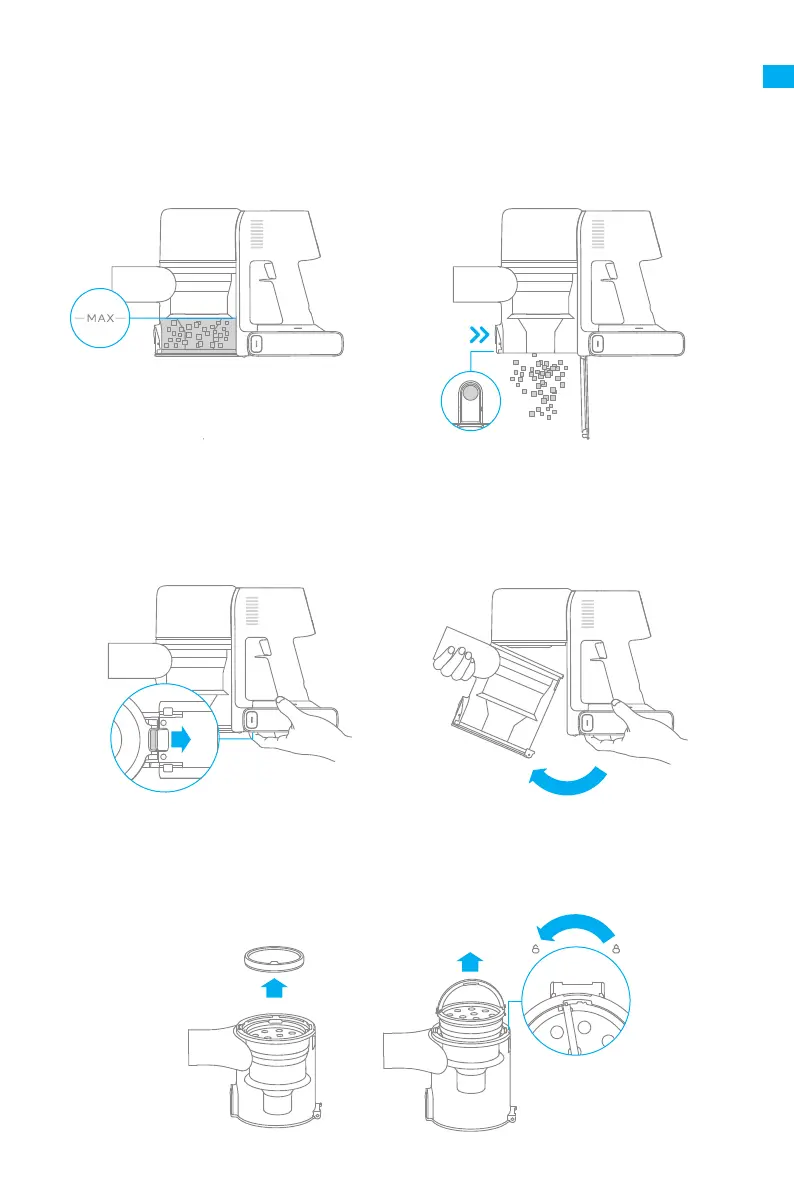 MAX