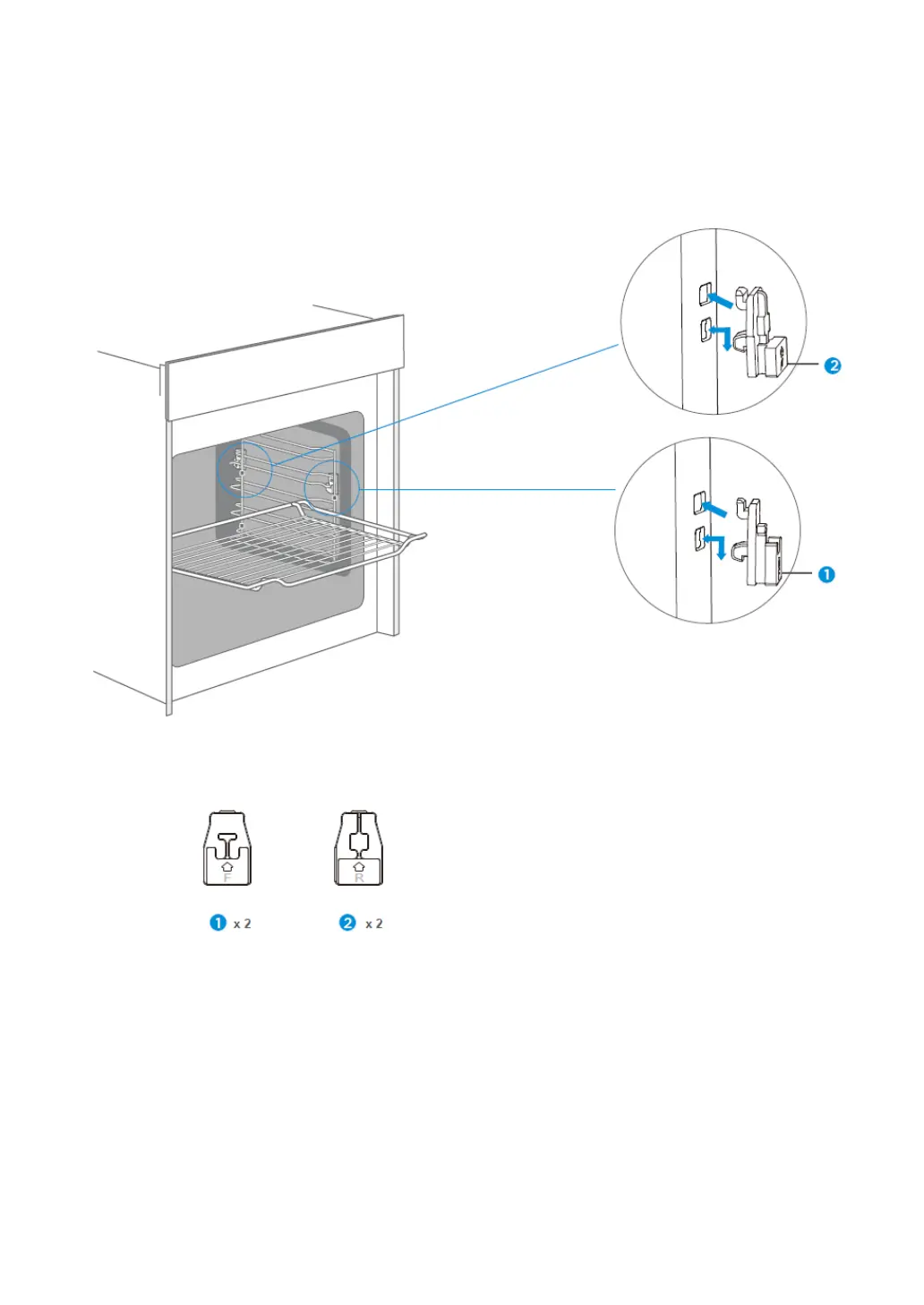 2

1

F

R

1 x 2

2 x 2