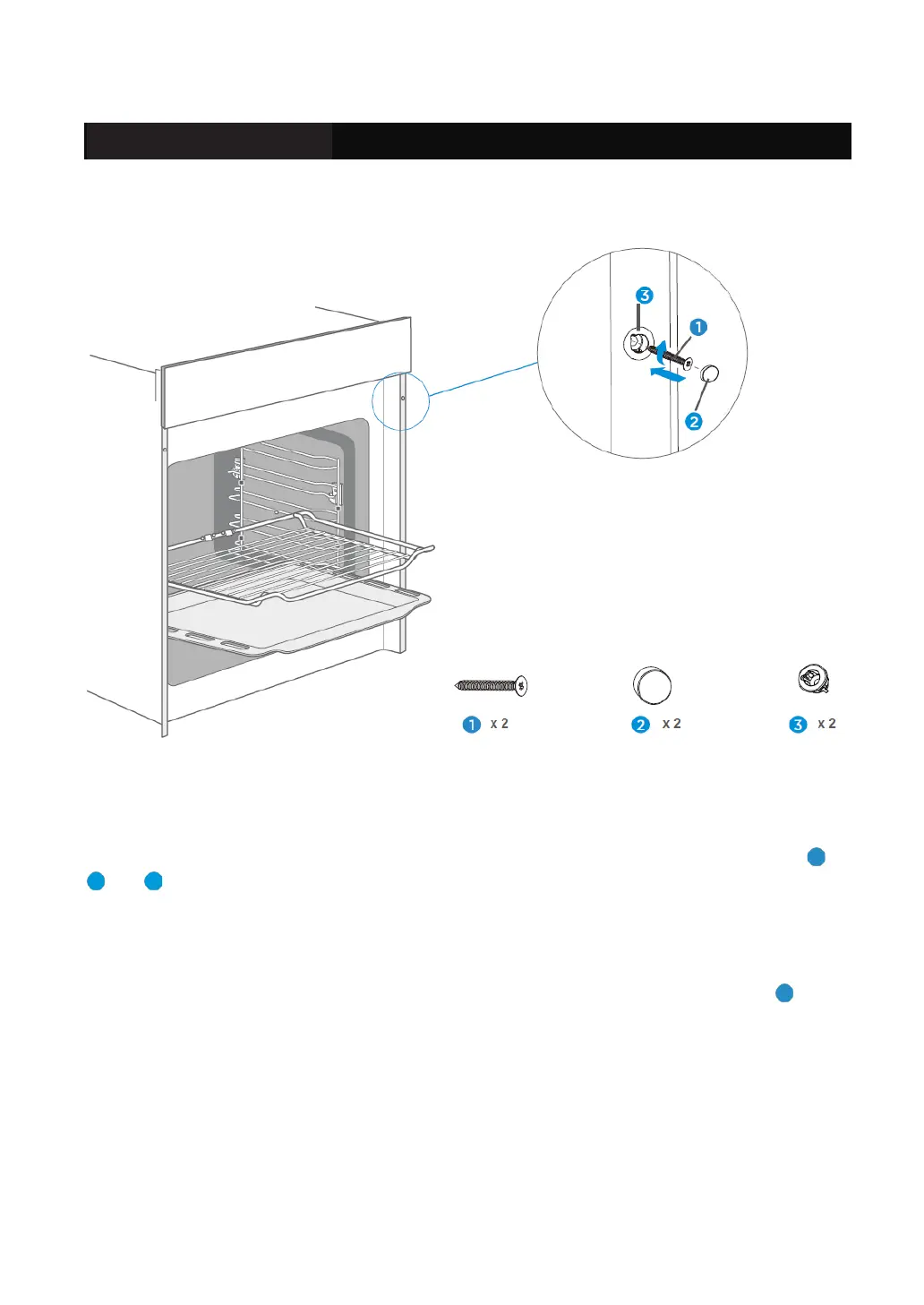 3
1
2

1 x 2
2 x 2
3 x 2