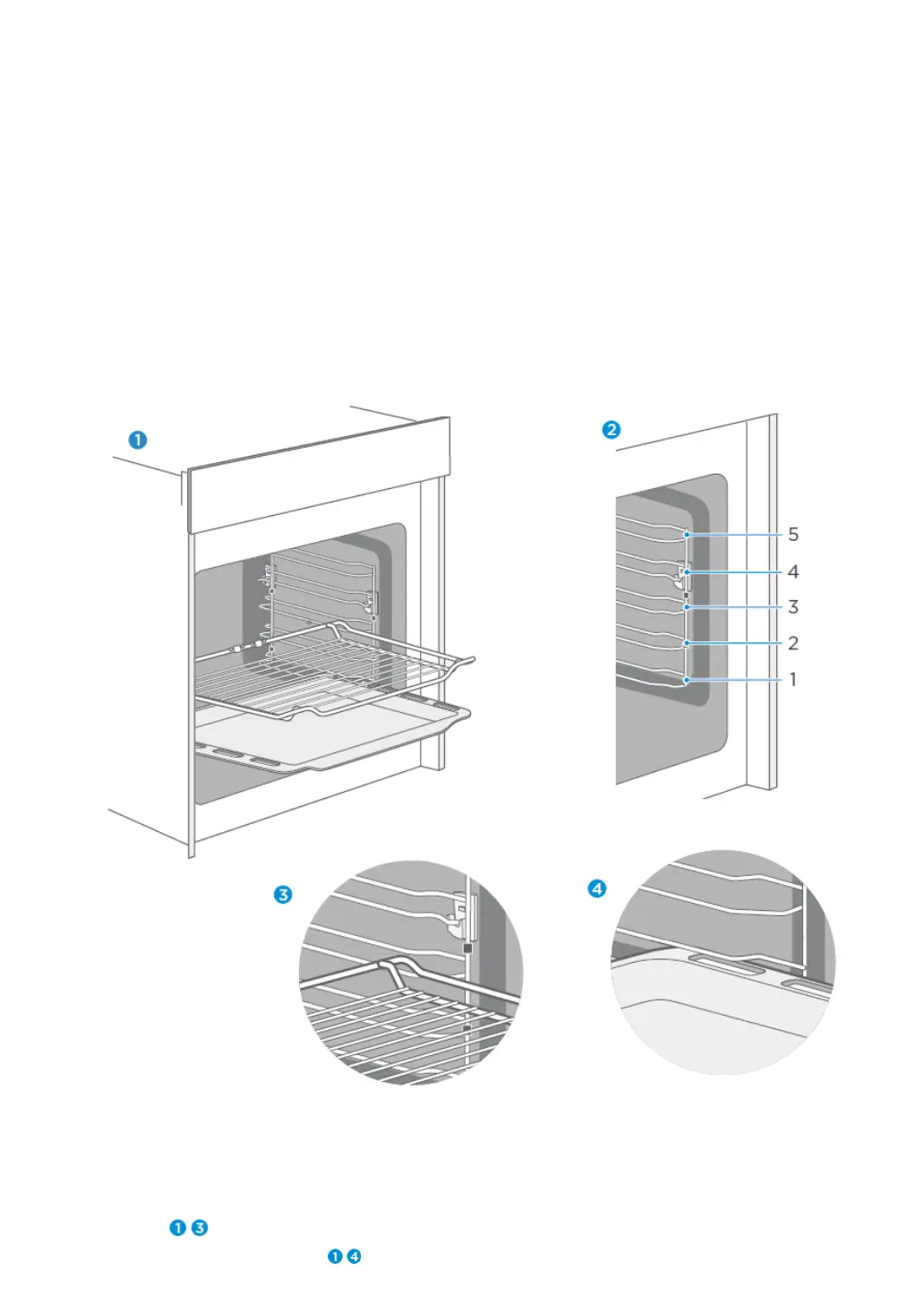 1

2

5
4
3
2
1

3

4

1 3
1 4