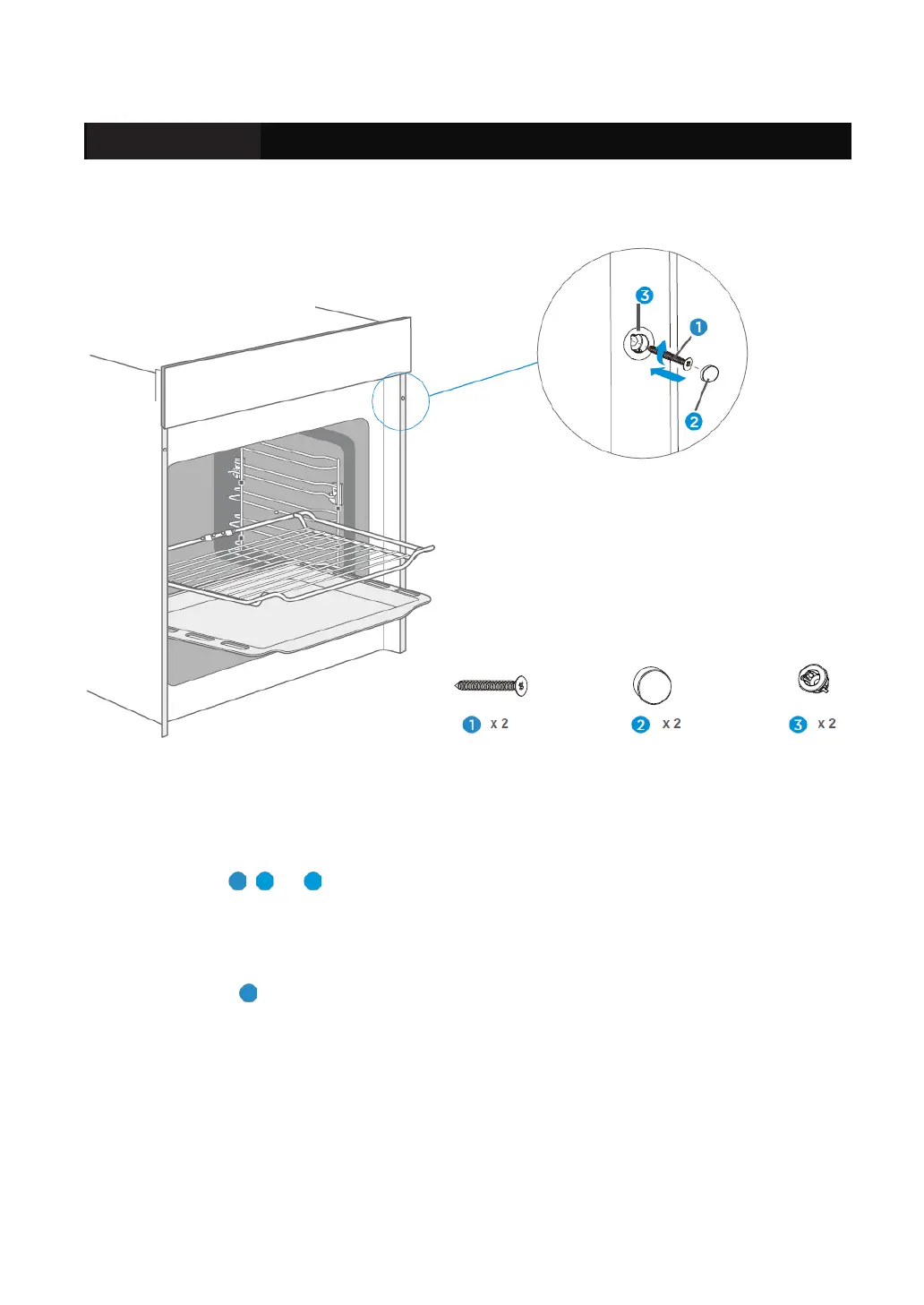 3
1
2

1 x 2
2 x 2
3 x 2