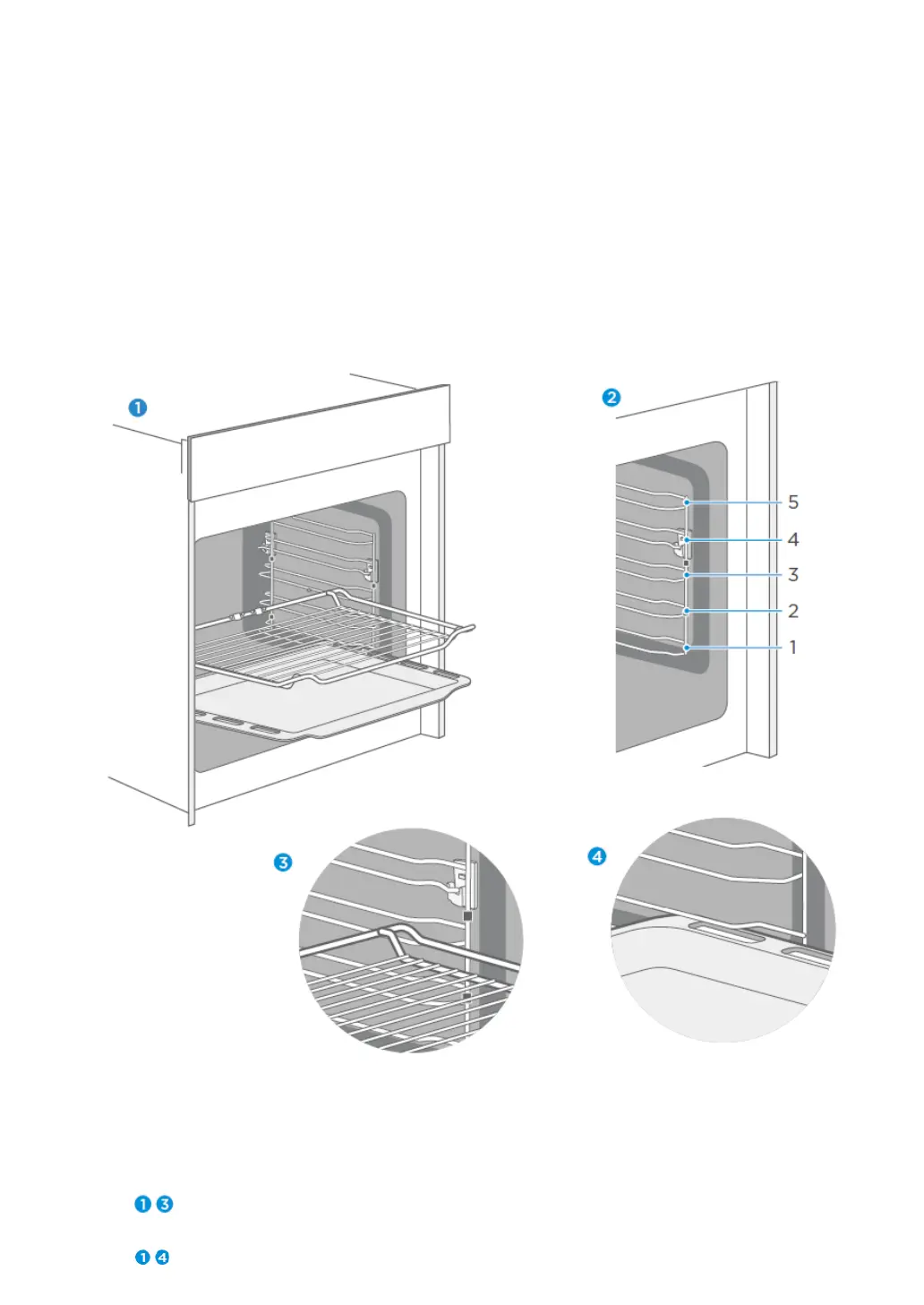 1

2

5
4
3
2
1

3

4

1 3

1 4